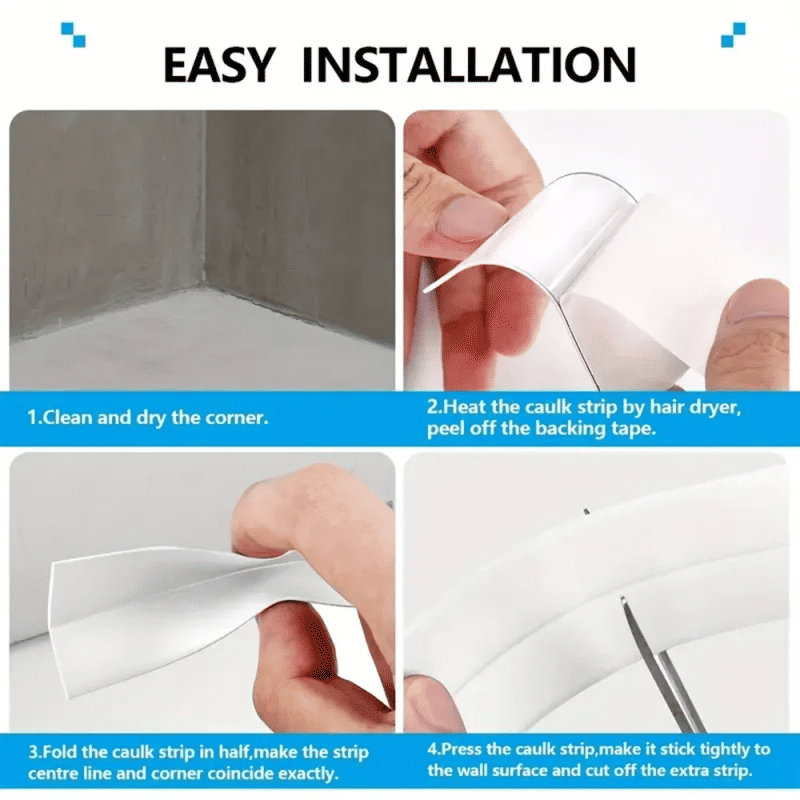 EASY INSTALLATION

1.Clean and dry the corner.

2.Heat the caulk strip by hair dryer, peel off the backing tape.

3.Fold the caulk strip in half,make the strip centre line and corner coincide exactly.

4.Press the caulk strip,make it stick tightly to the wall surface and cut off the extra strip.