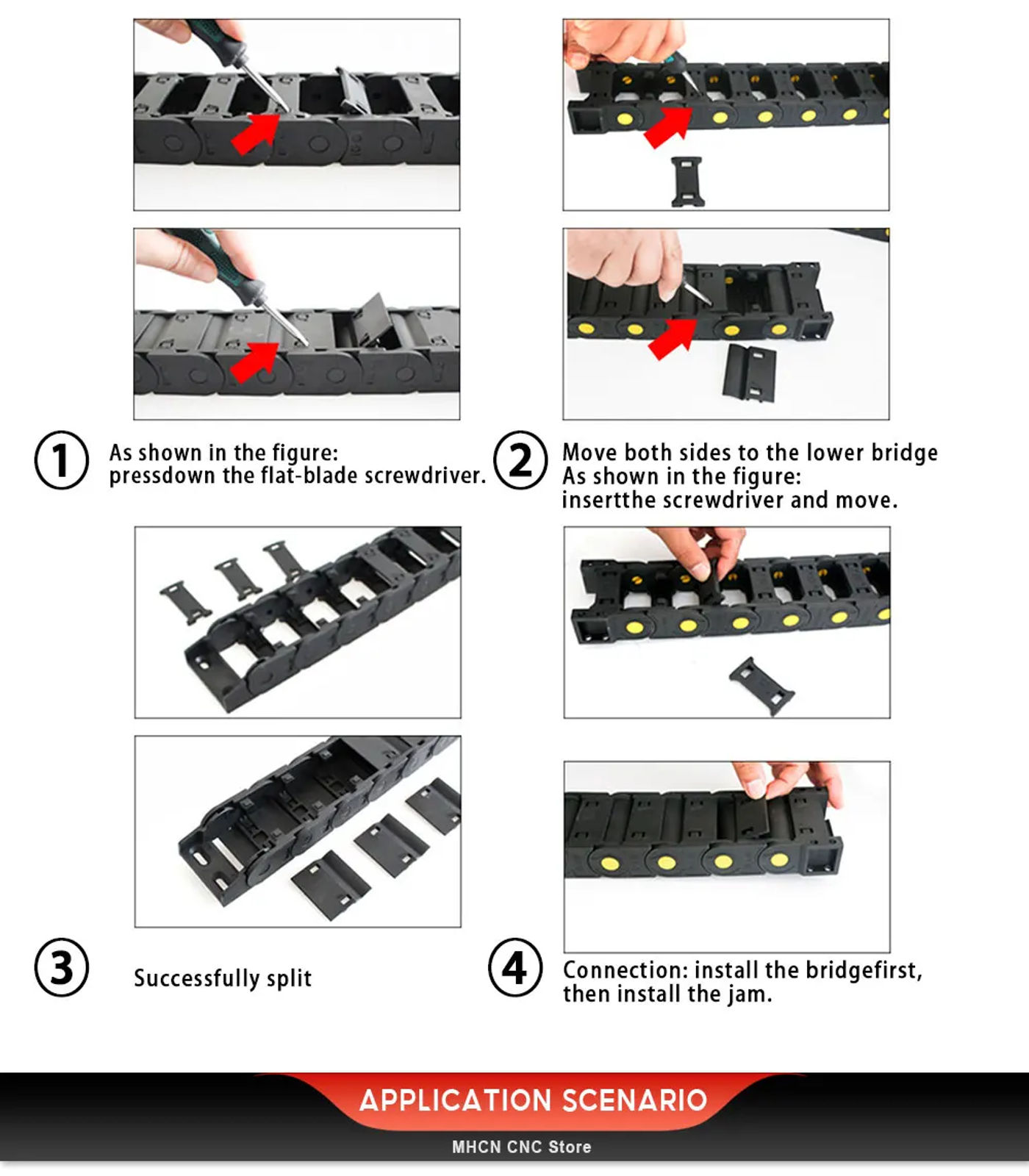 ① As shown in the figure:
pressdown the flat-blade screwdriver.

② Move both sides to the lower bridge
As shown in the figure:
insertthe screwdriver and move.

③ Successfully split

④ Connection: install the bridgefirst,
then install the jam.

APPLICATION SCENARIO

MHCN CNC Store