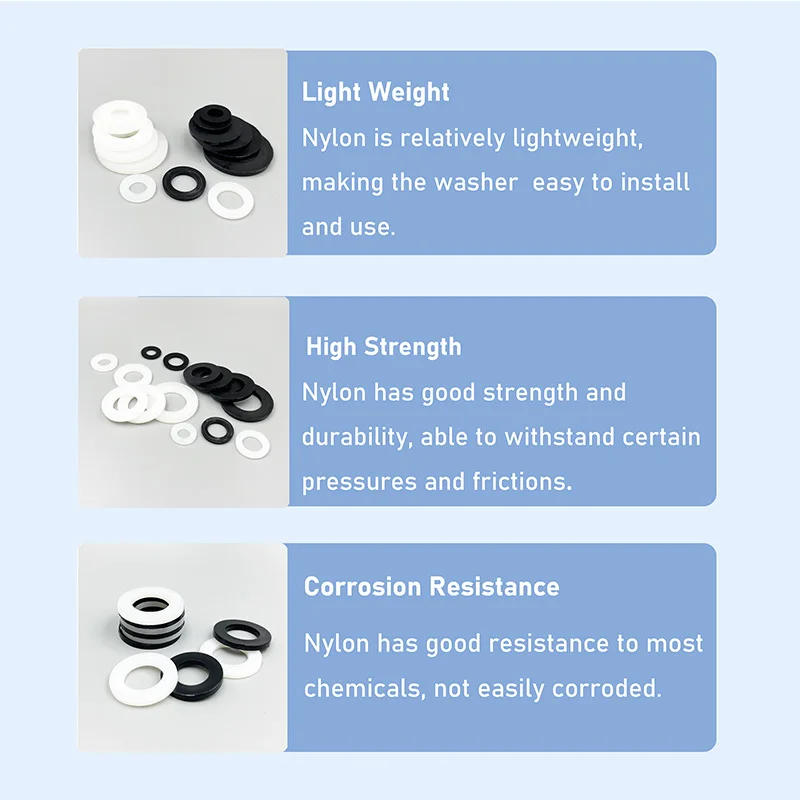 Light Weight
Nylon is relatively lightweight, making the washer  easy to install and use.

High Strength
Nylon has good strength and durability, able to withstand certain pressures and frictions.

Corrosion Resistance
Nylon has good resistance to most chemicals, not easily corroded.