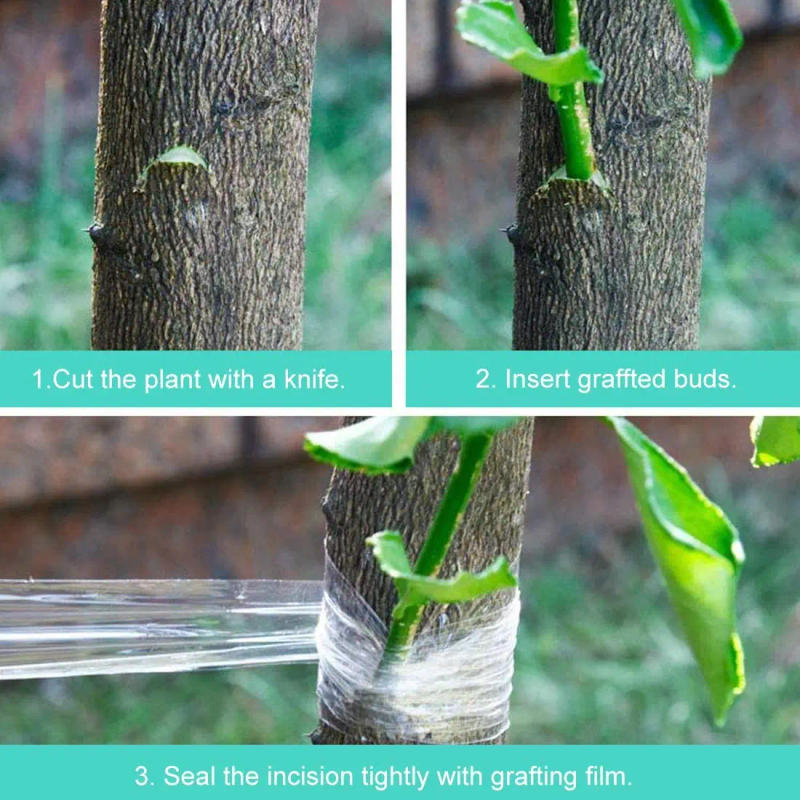 1.Cut the plant with a knife.

2. Insert graffted buds.

3. Seal the incision tightly with grafting film.