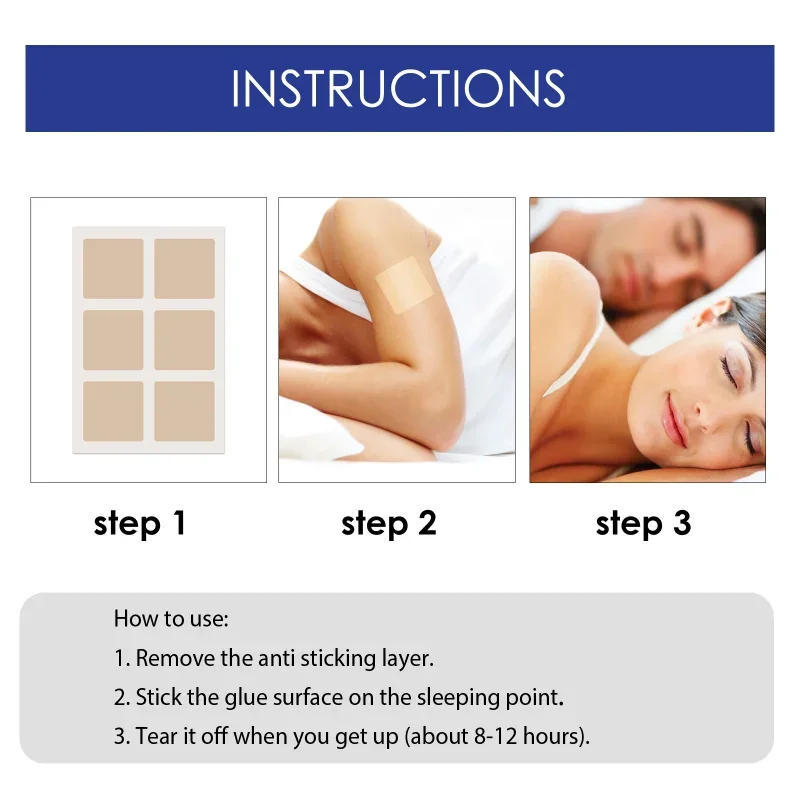 INSTRUCTIONS

step 1

step 2

step 3

How to use:

1. Remove the anti sticking layer.

2. Stick the glue surface on the sleeping point.

3. Tear it off when you get up (about 8-12 hours).