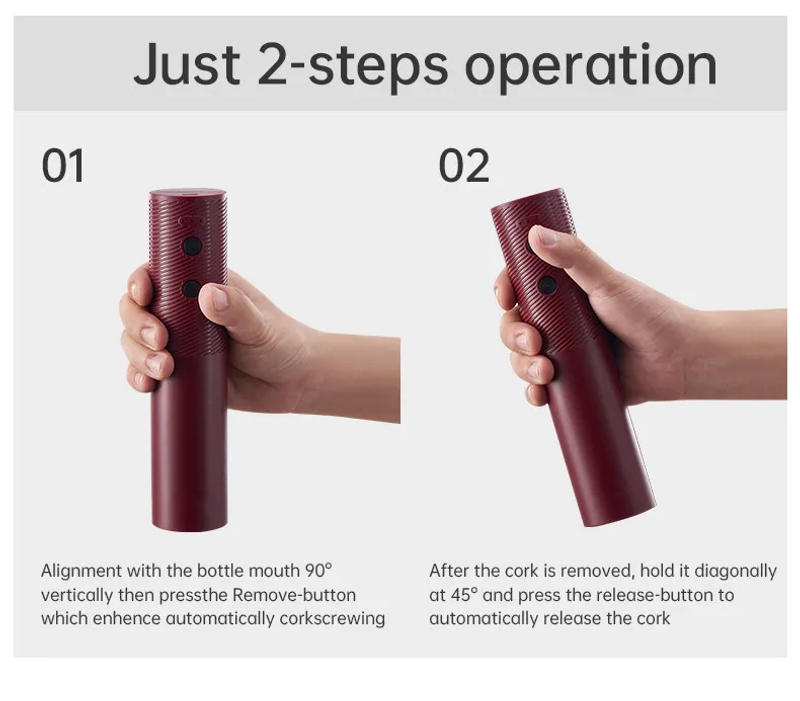 Just 2-steps operation

01

Alignment with the bottle mouth 90° vertically then pressthe Remove-button which enhence automatically corkscrewing

02

After the cork is removed, hold it diagonally at 45° and press the release-button to automatically release the cork