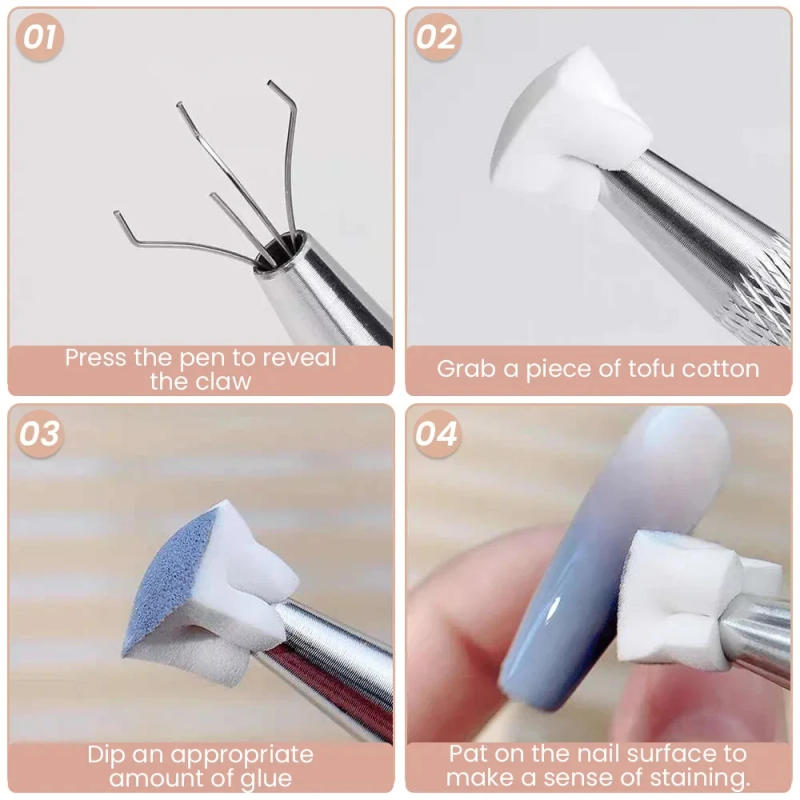 01

Press the pen to reveal the claw

02

Grab a piece of tofu cotton

03

Dip an appropriate amount of glue

04

Pat on the nail surface to make a sense of staining.