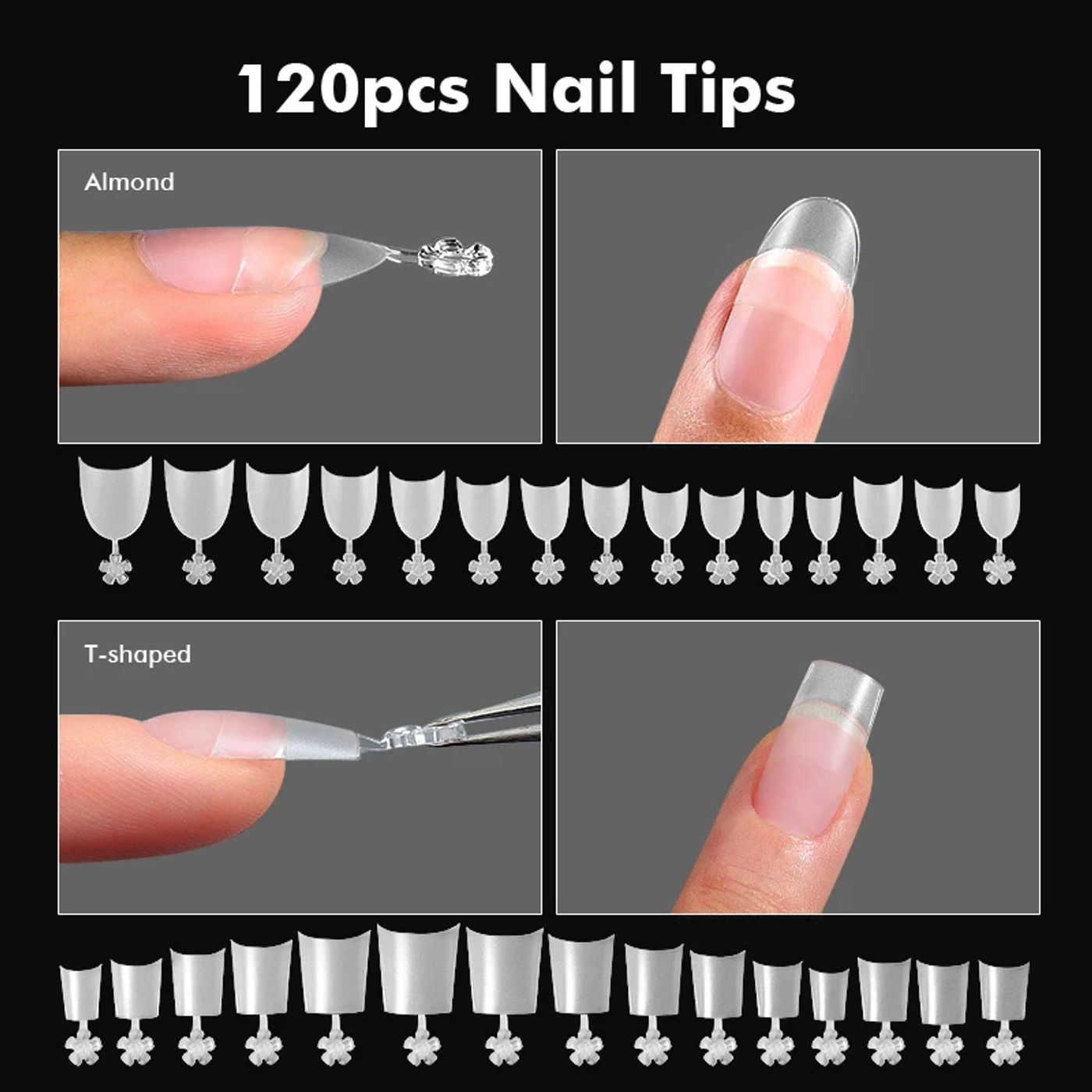 120pcs Nail Tips

Almond

T-shaped