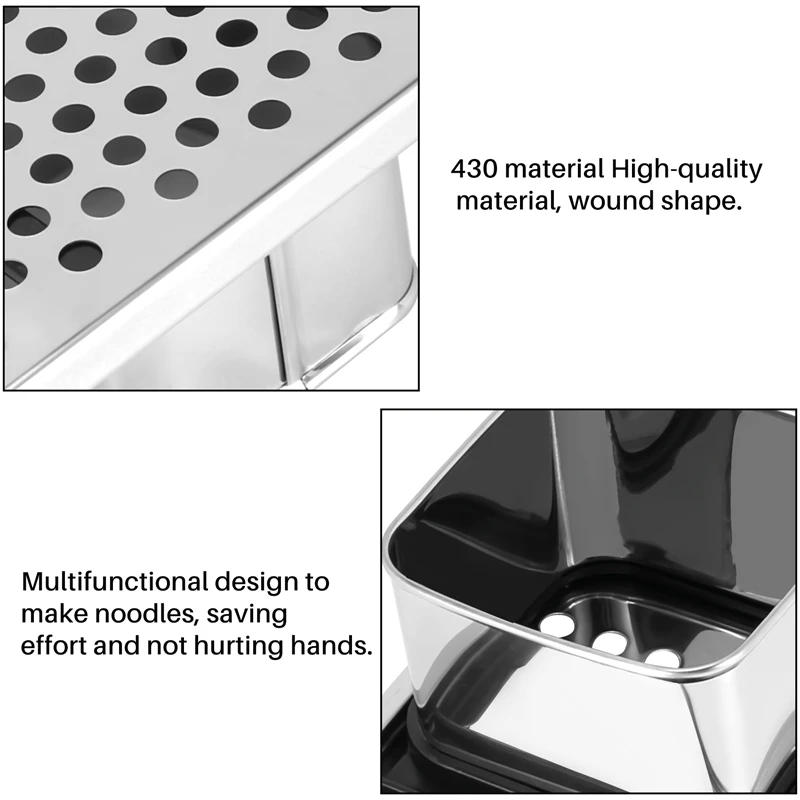 430 material High-quality material, wound shape.

Multifunctional design to make noodles, saving effort and not hurting hands.