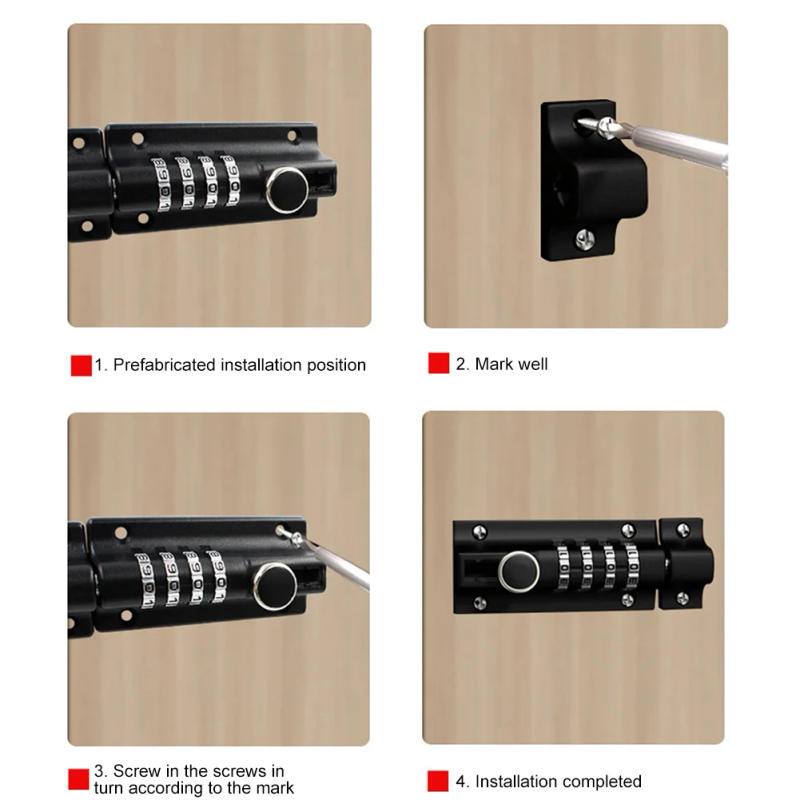 1. Prefabricated installation position

2. Mark well

3. Screw in the screws in turn according to the mark

4. Installation completed