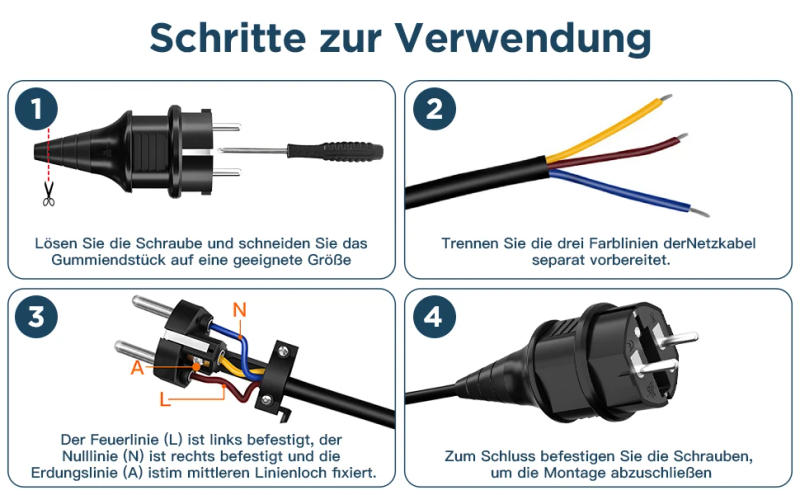 Schritte zur Verwendung

1

Lösen Sie die Schraube und schneiden Sie das Gummiendstück auf eine geeignete Größe

2

Trennen Sie die drei Farblinien derNetzkabel separat vorbereitet.

3

N

A

L

Der Feuerlinie (L) ist links befestigt, der Nulllinie (N) ist rechts befestigt und die Erdungslinie (A) istim mittleren Linienloch fixiert.

4

Zum Schluss befestigen Sie die Schrauben, um die Montage abzuschließen