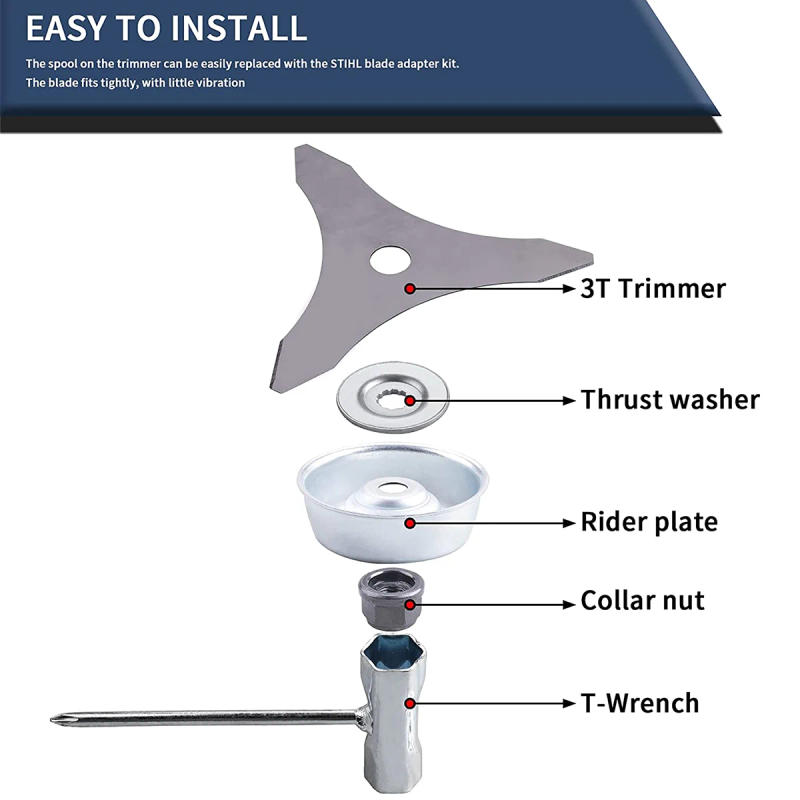 EASY TO INSTALL

The spool on the trimmer can be easily replaced with the STIHL blade adapter kit.
The blade fits tightly, with little vibration

3T Trimmer

Thrust washer

Rider plate

Collar nut

T-Wrench