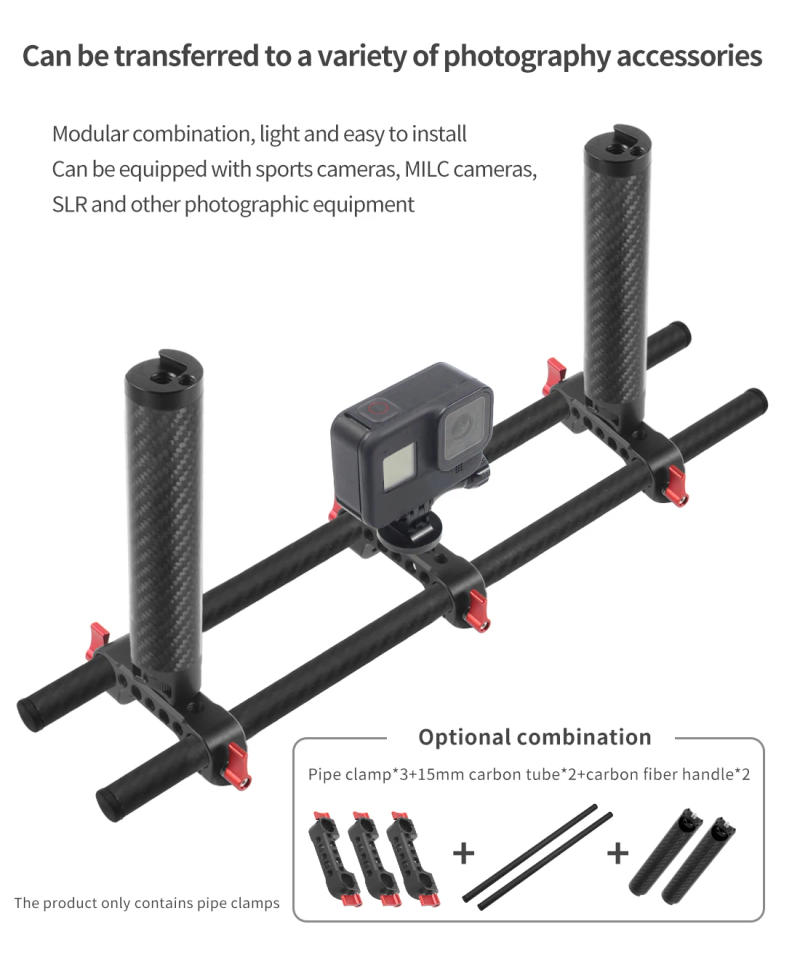 Can be transferred to a variety of photography accessories

Modular combination, light and easy to install
Can be equipped with sports cameras, MILC cameras, SLR and other photographic equipment

Optional combination

Pipe clamp*3+15mm carbon tube*2+carbon fiber handle*2

+

+

The product only contains pipe clamps