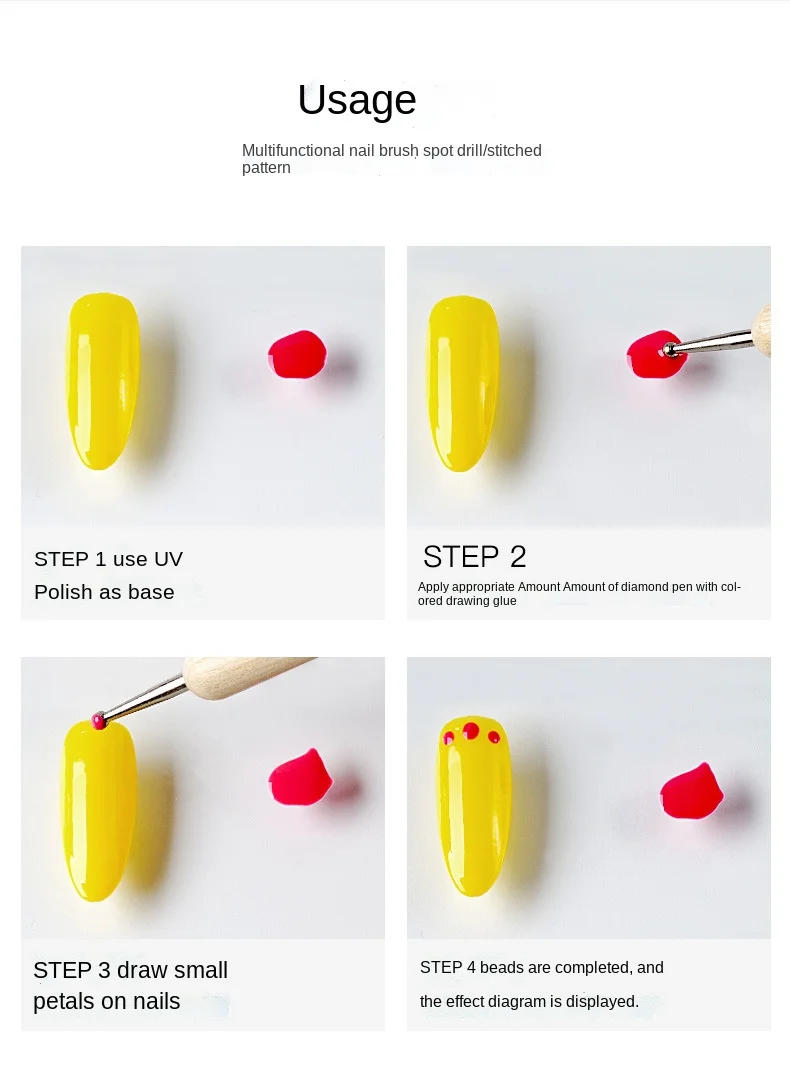 Usage

Multifunctional nail brush spot drill/stitched pattern

STEP 1 use UV Polish as base

STEP 2

Apply appropriate Amount Amount of diamond pen with colored drawing glue

STEP 3 draw small petals on nails

STEP 4 beads are completed, and the effect diagram is displayed.