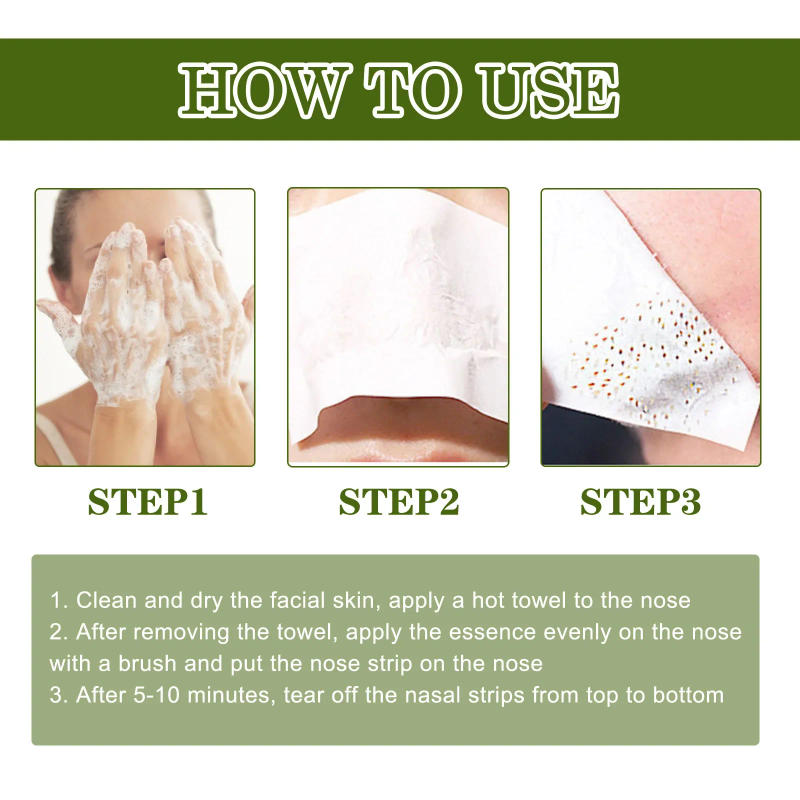 HOW TO USE

STEP1

STEP2

STEP3

1. Clean and dry the facial skin, apply a hot towel to the nose
2. After removing the towel, apply the essence evenly on the nose with a brush and put the nose strip on the nose
3. After 5-10 minutes, tear off the nasal strips from top to bottom