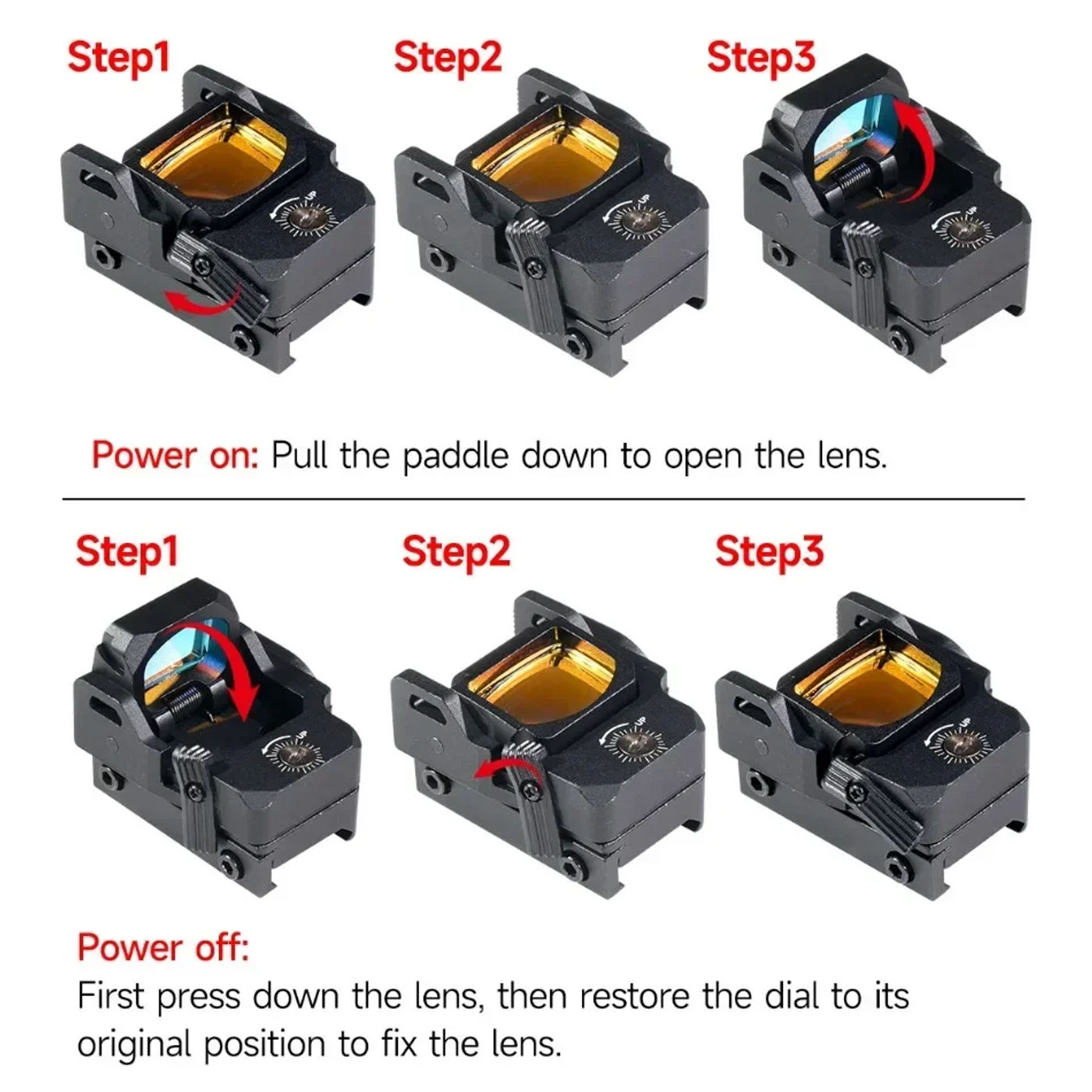 Step1
Step2
Step3

UP UP UP

Power on: Pull the paddle down to open the lens.

Step1
Step2
Step3

UP UP UP

Power off:
First press down the lens, then restore the dial to its original position to fix the lens.