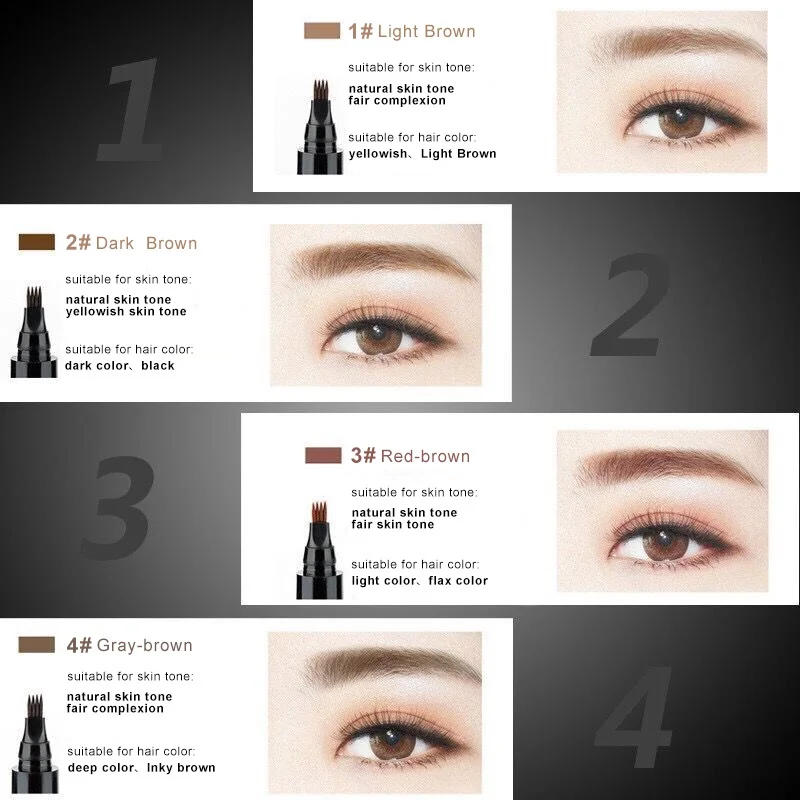 1

1# Light Brown

suitable for skin tone:

natural skin tone
fair complexion

suitable for hair color:

yellowish、Light Brown

2# Dark Brown

suitable for skin tone:

natural skin tone
yellowish skin tone

suitable for hair color:

dark color、black

2

3

3# Red-brown

suitable for skin tone:

natural skin tone
fair skin tone

suitable for hair color:

light color、flax color

4# Gray-brown

suitable for skin tone:

natural skin tone
fair complexion

suitable for hair color:

deep color、Inky brown

4