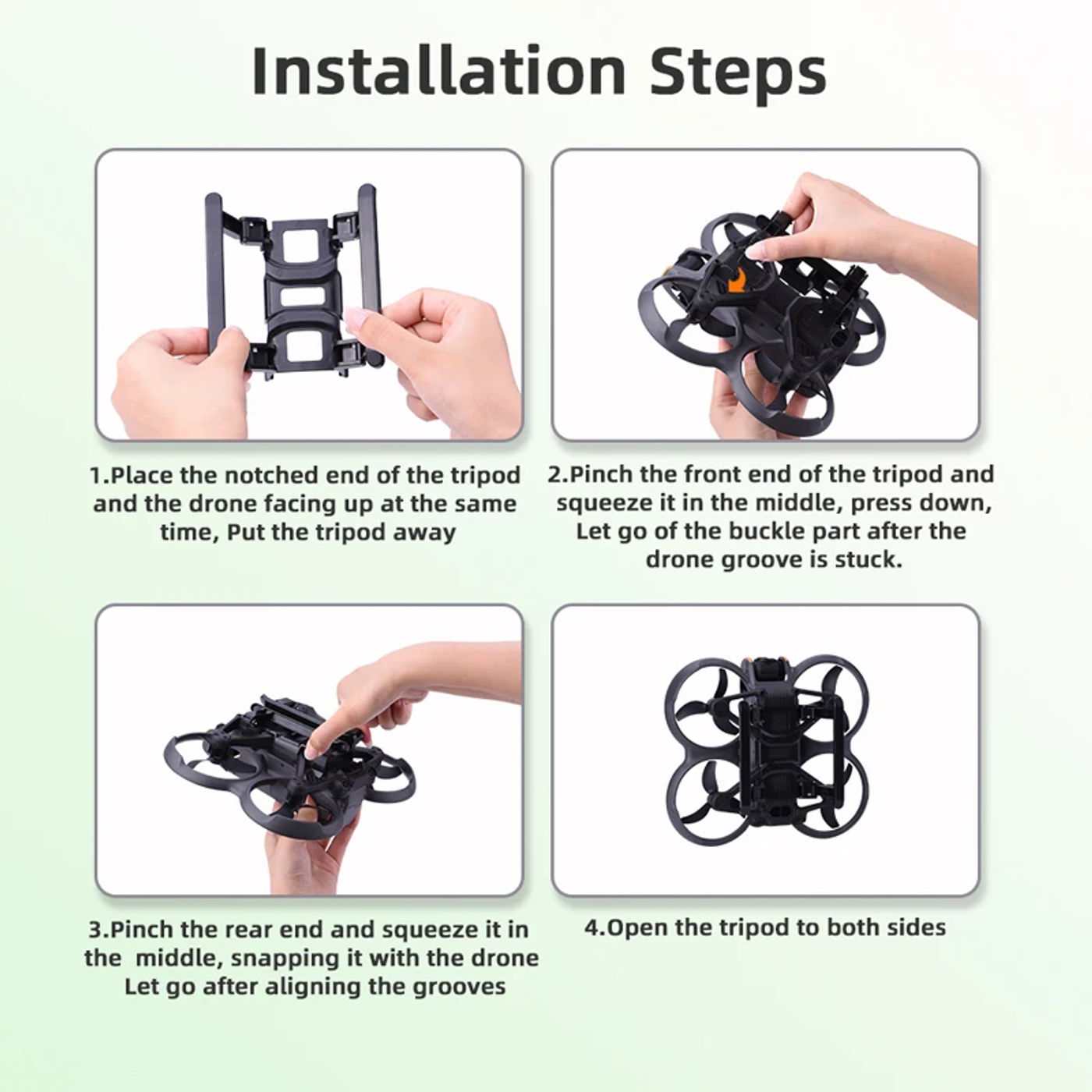 Installation Steps

1.Place the notched end of the tripod and the drone facing up at the same time, Put the tripod away

2.Pinch the front end of the tripod and squeeze it in the middle, press down, Let go of the buckle part after the drone groove is stuck.

3.Pinch the rear end and squeeze it in the middle, snapping it with the drone Let go after aligning the grooves

4.Open the tripod to both sides