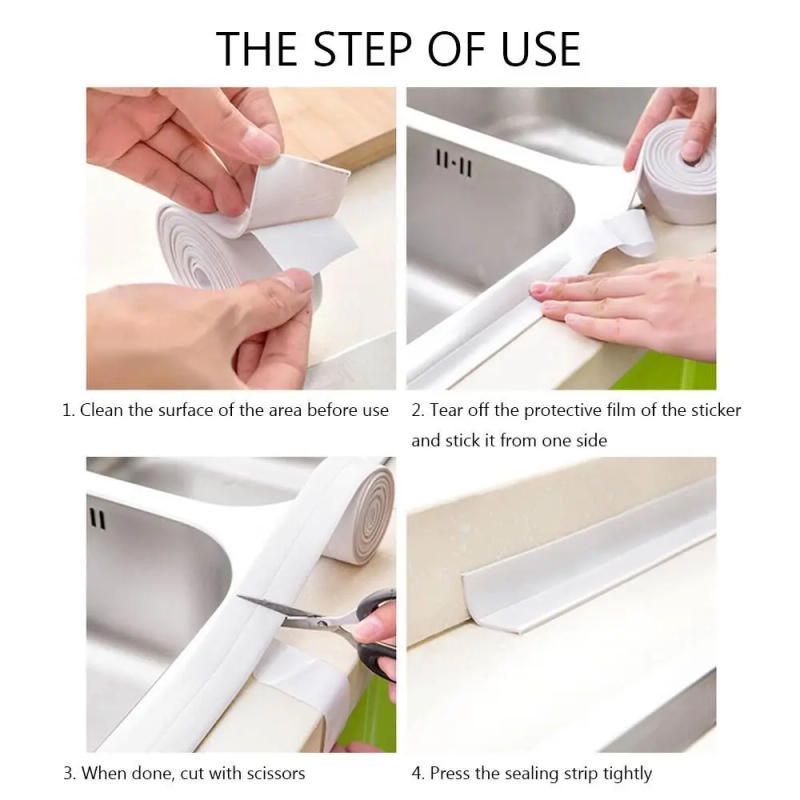 THE STEP OF USE

1. Clean the surface of the area before use

2. Tear off the protective film of the sticker and stick it from one side

3. When done, cut with scissors

4. Press the sealing strip tightly