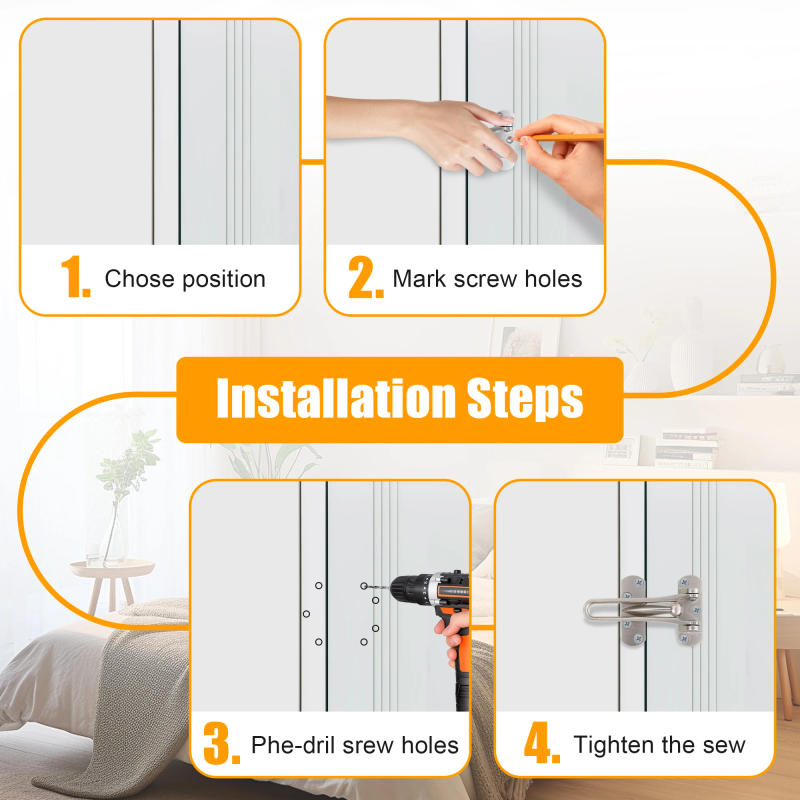 1. Chose position

2. Mark screw holes

Installation Steps

3. Phe-dril srew holes

4. Tighten the sew