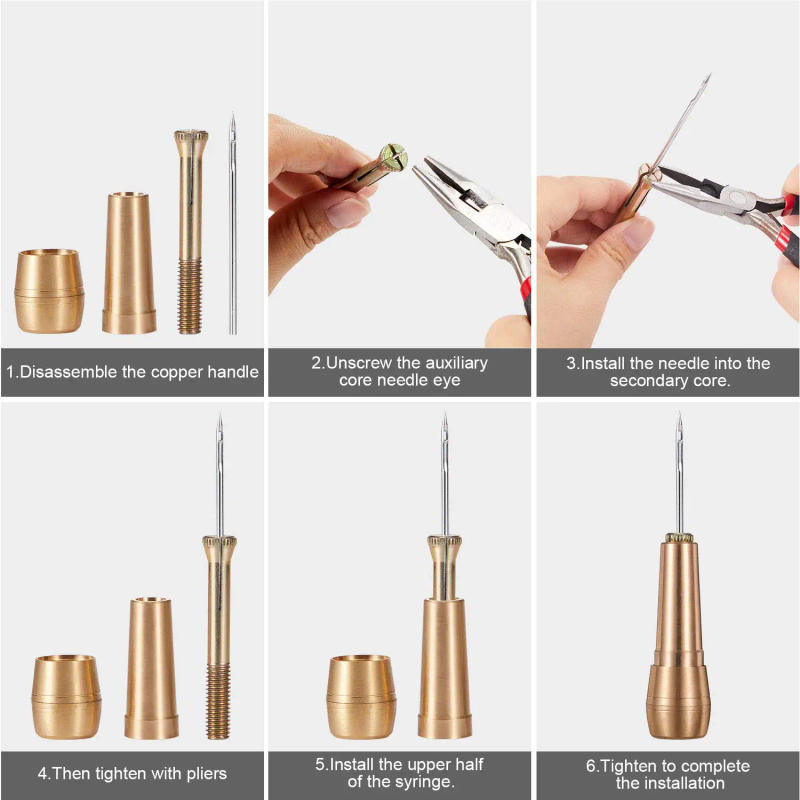 1.Disassemble the copper handle

2.Unscrew the auxiliary core needle eye

3.Install the needle into the secondary core.

4.Then tighten with pliers

5.Install the upper half of the syringe.

6.Tighten to complete the installation