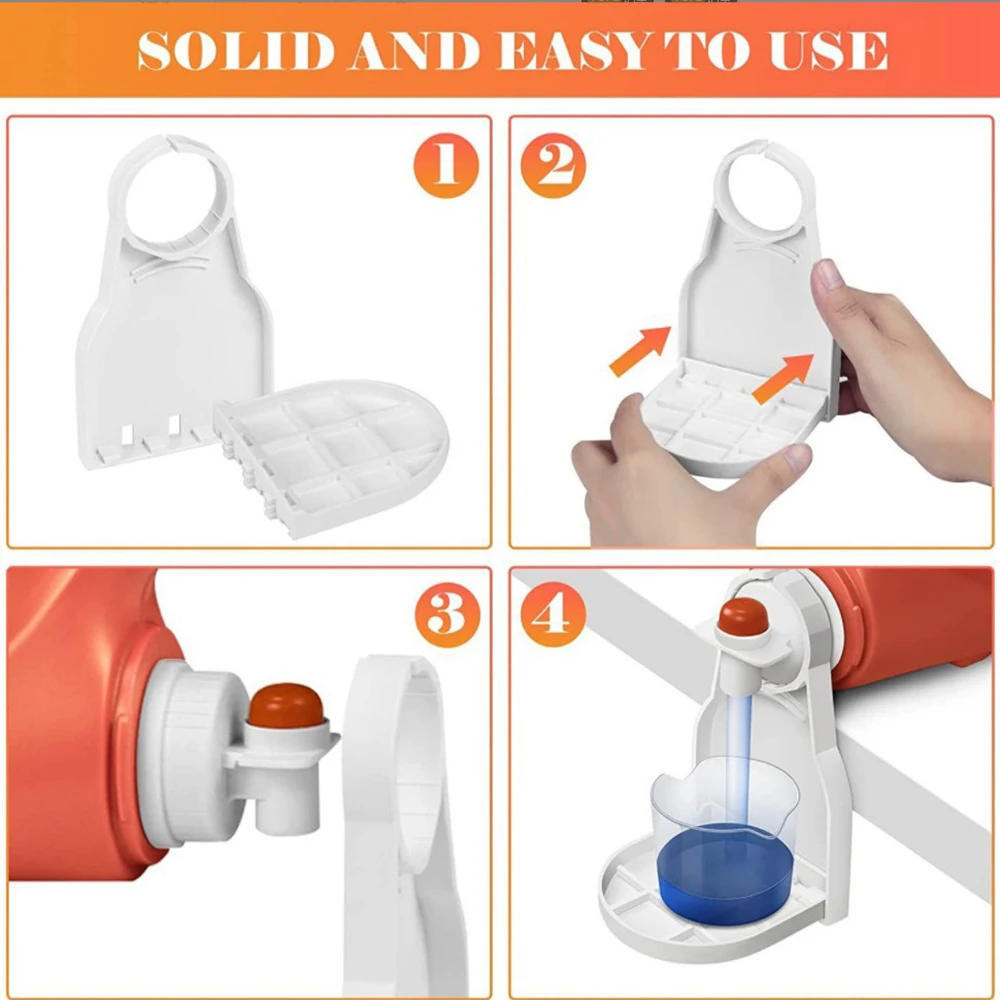 SOLID AND EASY TO USE

1

2

3

4