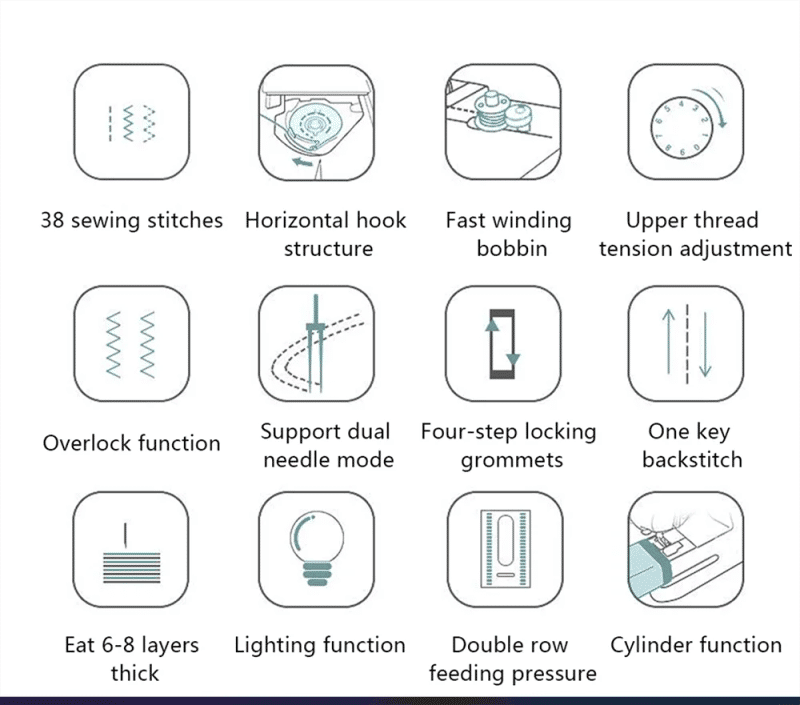 38 sewing stitches

Horizontal hook structure

Fast winding bobbin

Upper thread tension adjustment

Overlock function

Support dual needle mode

Four-step locking grommets

One key backstitch

Eat 6-8 layers thick

Lighting function

Double row feeding pressure

Cylinder function