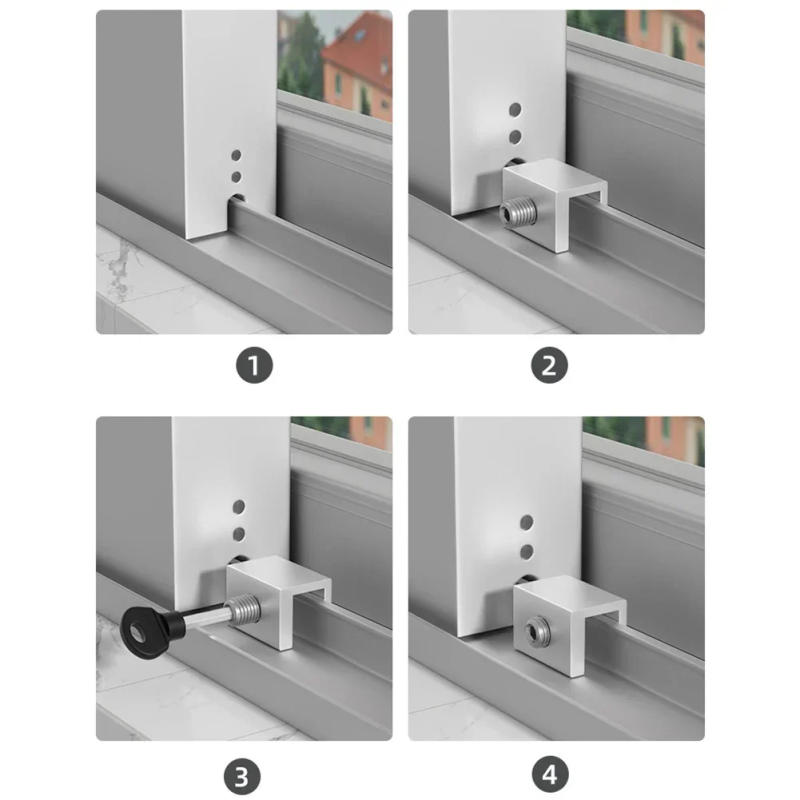 1

2

3

4