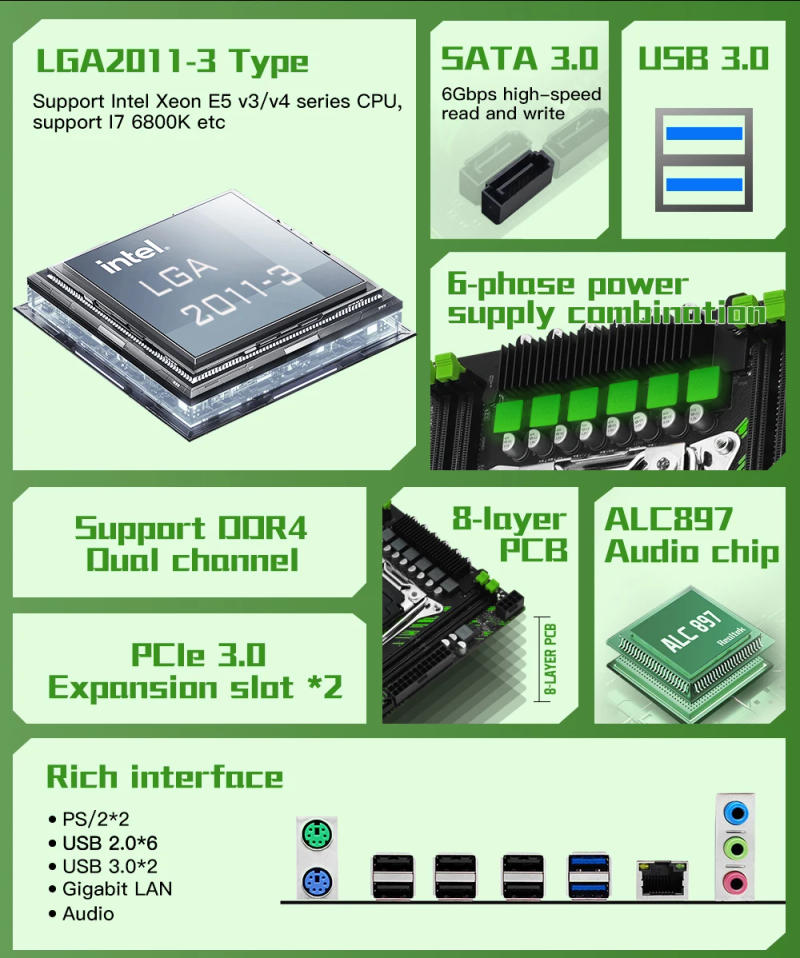 LGA2011-3 Type

Support Intel Xeon E5 v3/v4 series CPU, support I7 6800K etc

intel.
LGA
2011-3

SATA 3.0

6Gbps high-speed read and write

USB 3.0

6-phase power supply combination

Support DDR4 Dual channel

PCIe 3.0 Expansion slot *2

8-layer PCB

8-LAYER PCB

ALC897 Audio chip

ALC 897
Realtek

Rich interface

• PS/2*2
• USB 2.0*6
• USB 3.0*2
• Gigabit LAN
• Audio