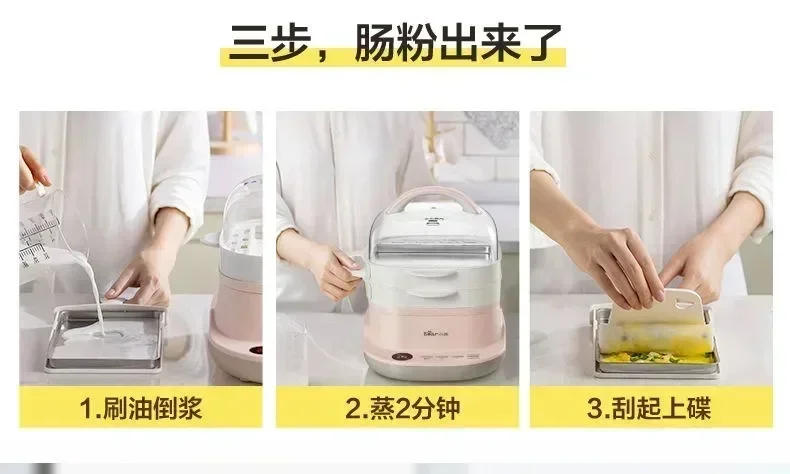 三步，肠粉出来了

1.刷油倒浆

2.蒸2分钟

3.刮起上碟