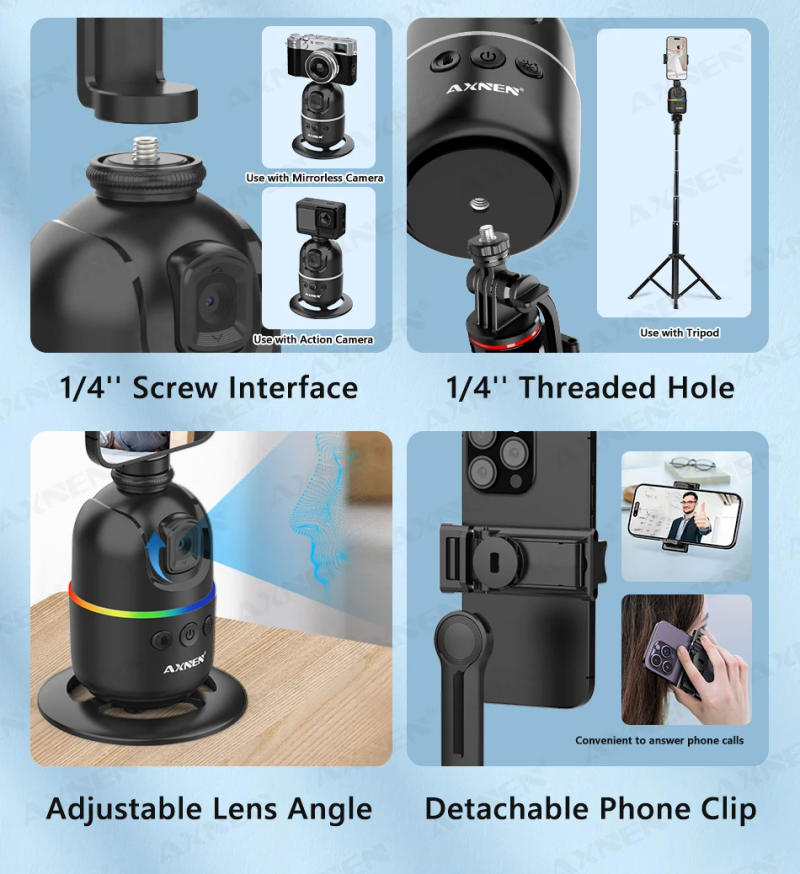 Use with Mirrorless Camera

Use with Action Camera

1/4'' Screw Interface

AXNEN

Use with Tripod

1/4'' Threaded Hole

AXNEN

Adjustable Lens Angle

Convenient to answer phone calls

Detachable Phone Clip