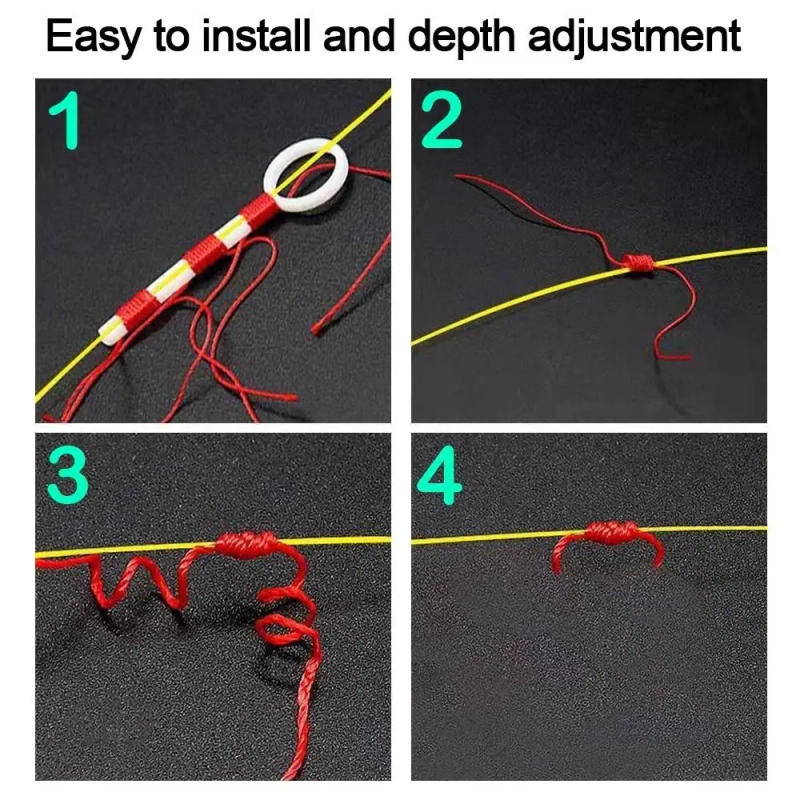 Easy to install and depth adjustment

1

2

3

4