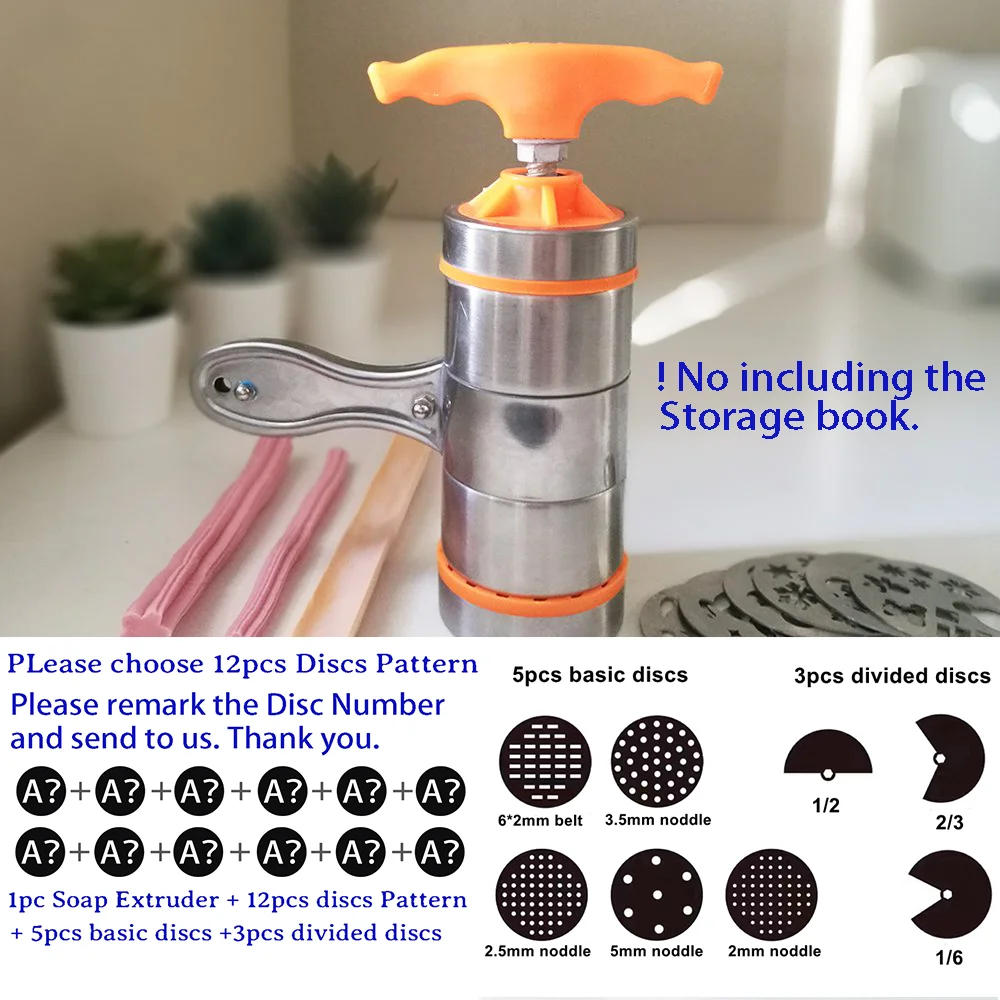 ! No including the Storage book.

PLease choose 12pcs Discs Pattern

Please remark the Disc Number and send to us. Thank you.

A? + A? + A? + A? + A? + A?

A? + A? + A? + A? + A? + A?

1pc Soap Extruder + 12pcs discs Pattern + 5pcs basic discs +3pcs divided discs

5pcs basic discs

6*2mm belt

3.5mm noddle

2.5mm noddle

5mm noddle

2mm noddle

3pcs divided discs

1/2

2/3

1/6