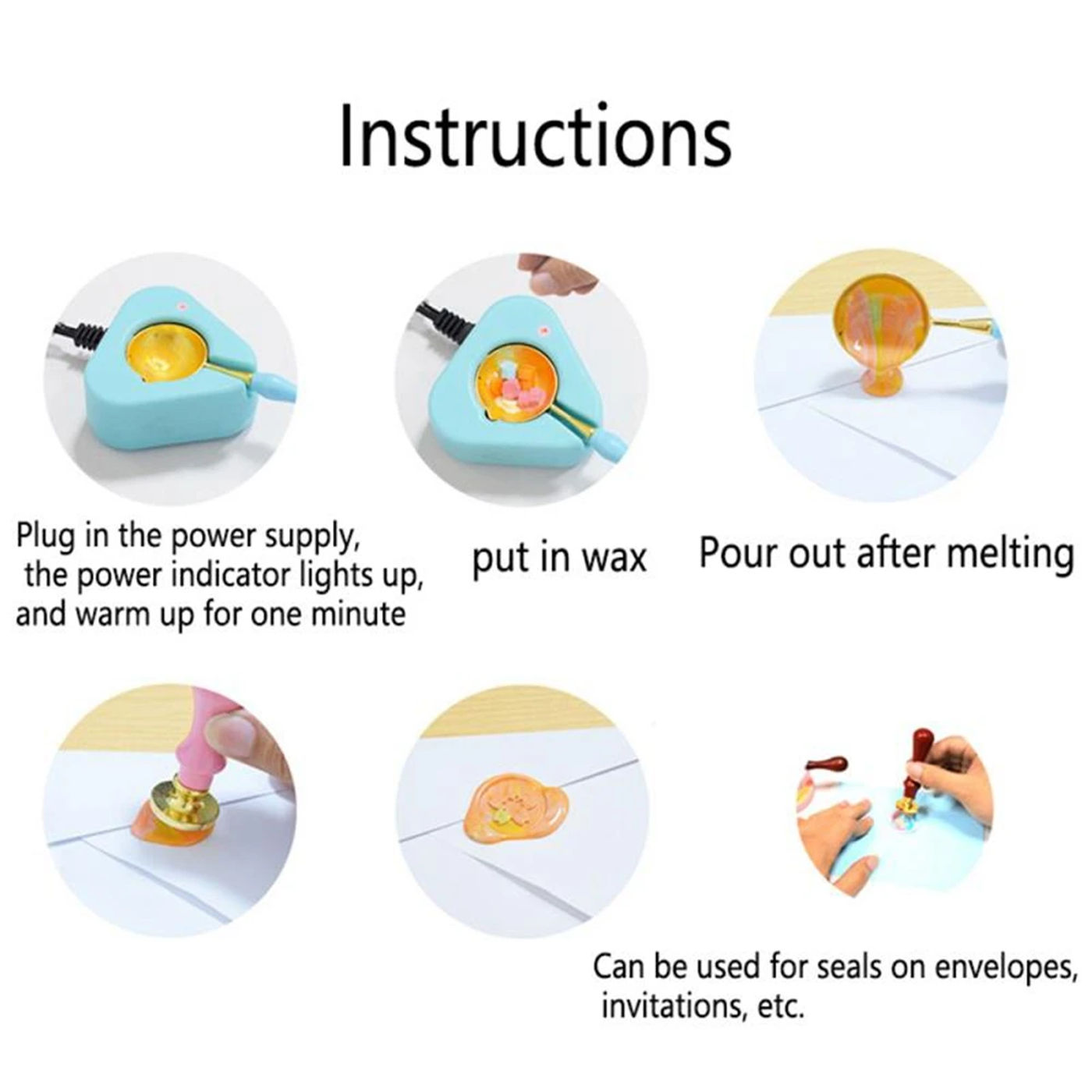 Instructions

Plug in the power supply, the power indicator lights up, and warm up for one minute

put in wax

Pour out after melting

Can be used for seals on envelopes, invitations, etc.