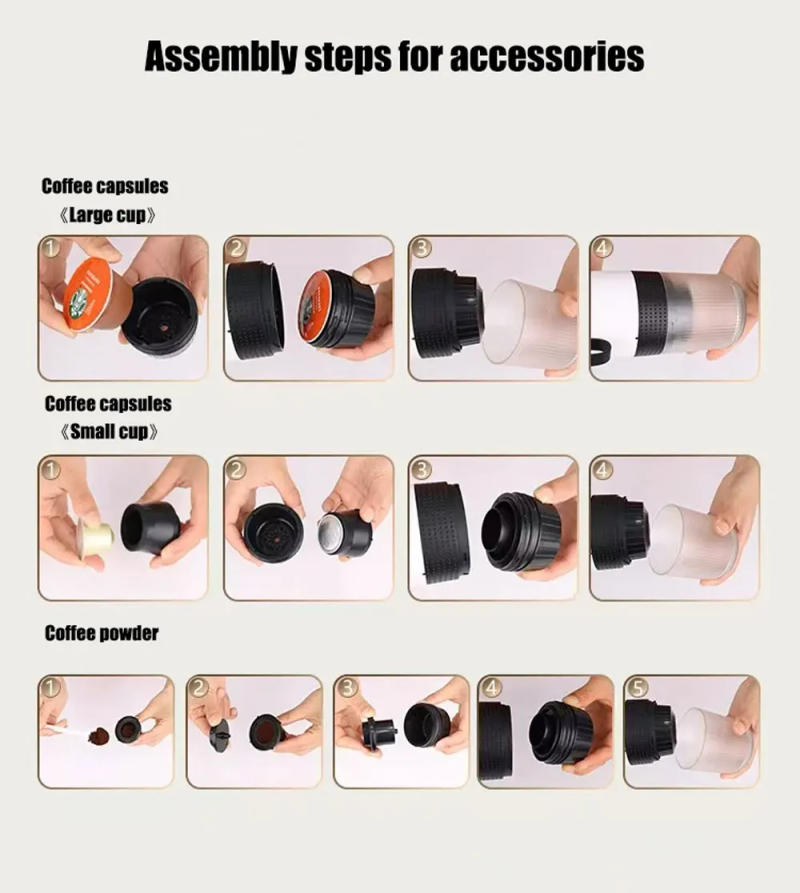 Assembly steps for accessories

Coffee capsules
《Large cup》

1 2 3 4

Coffee capsules
《Small cup》

1 2 3 4

Coffee powder

1 2 3 4 5