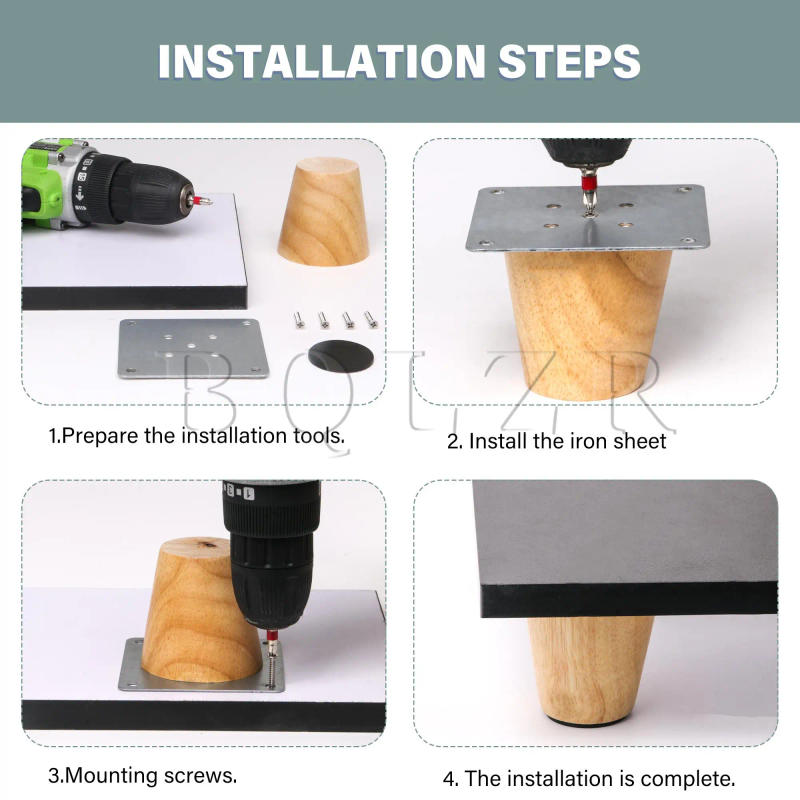 INSTALLATION STEPS

BQLZR

1.Prepare the installation tools.

2. Install the iron sheet

3.Mounting screws.

4. The installation is complete.