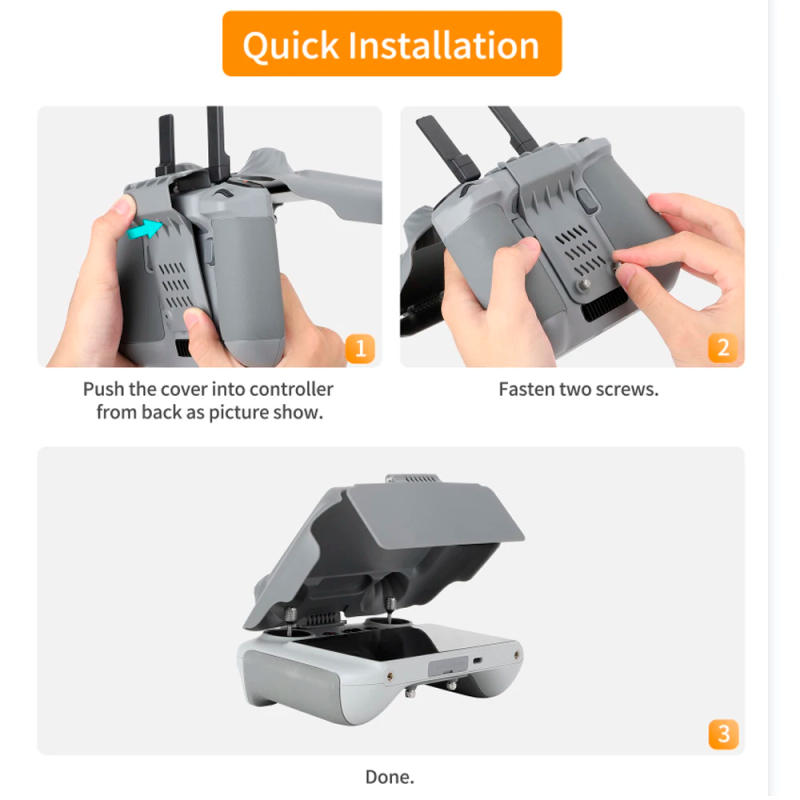 Quick Installation

1

Push the cover into controller from back as picture show.

2

Fasten two screws.

3

Done.