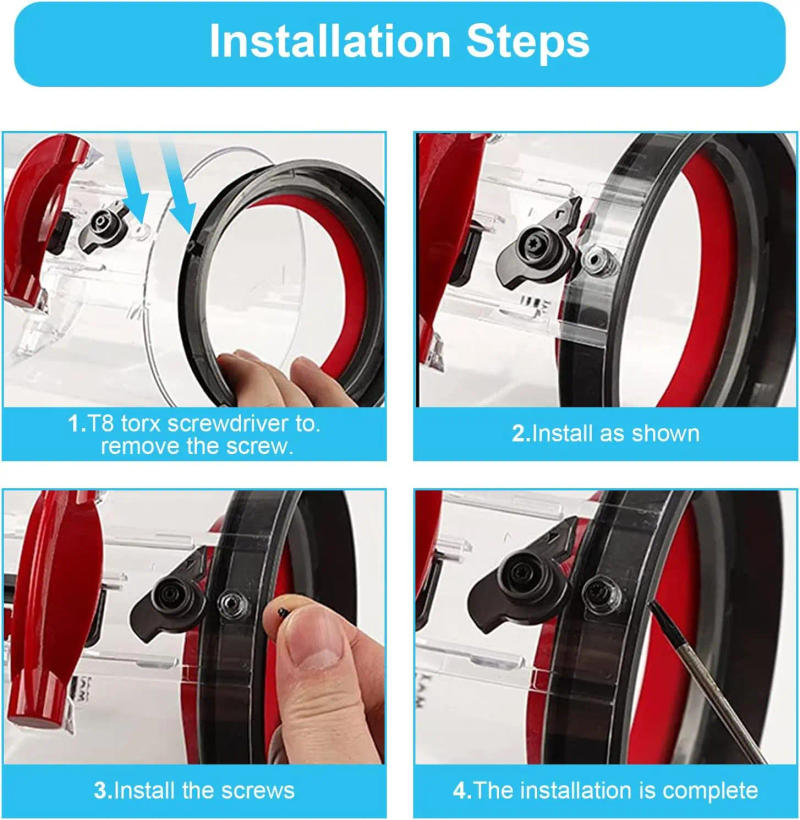 Installation Steps

1.T8 torx screwdriver to. remove the screw.

2.Install as shown

3.Install the screws

4.The installation is complete