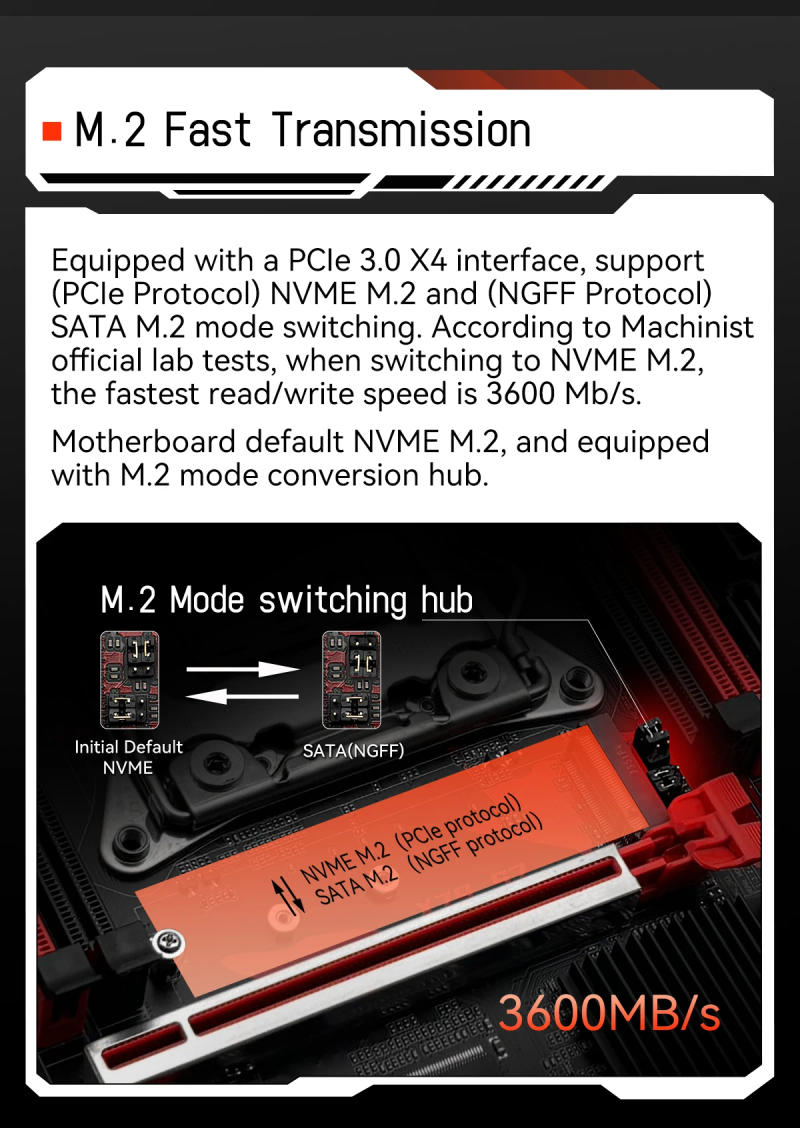 M.2 Fast Transmission

Equipped with a PCIe 3.0 X4 interface, support (PCIe Protocol) NVME M.2 and (NGFF Protocol) SATA M.2 mode switching. According to Machinist official lab tests, when switching to NVME M.2, the fastest read/write speed is 3600 Mb/s.

Motherboard default NVME M.2, and equipped with M.2 mode conversion hub.

M.2 Mode switching hub

Initial Default NVME

SATA(NGFF)

NVME M.2 (PCIe protocol)
SATA M.2 (NGFF protocol)

3600MB/s