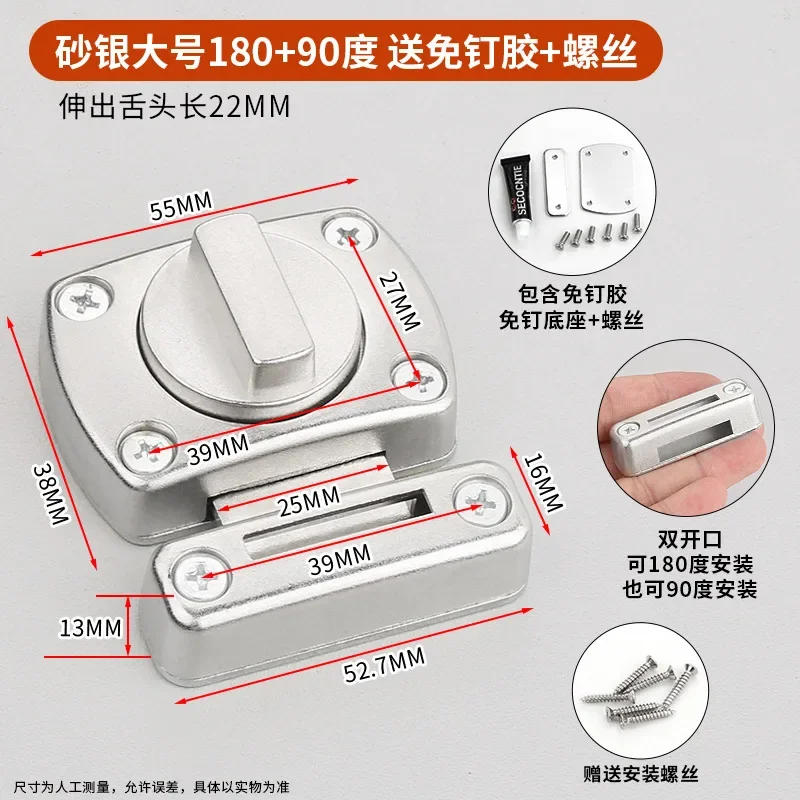 砂银大号180+90度 送免钉胶+螺丝

伸出舌头长22MM

55MM

27MM

39MM

38MM

25MM

16MM

39MM

13MM

52.7MM

SECOCNTIE

包含免钉胶
免钉底座+螺丝

双开口
可180度安装
也可90度安装

赠送安装螺丝

尺寸为人工测量，允许误差，具体以实物为准