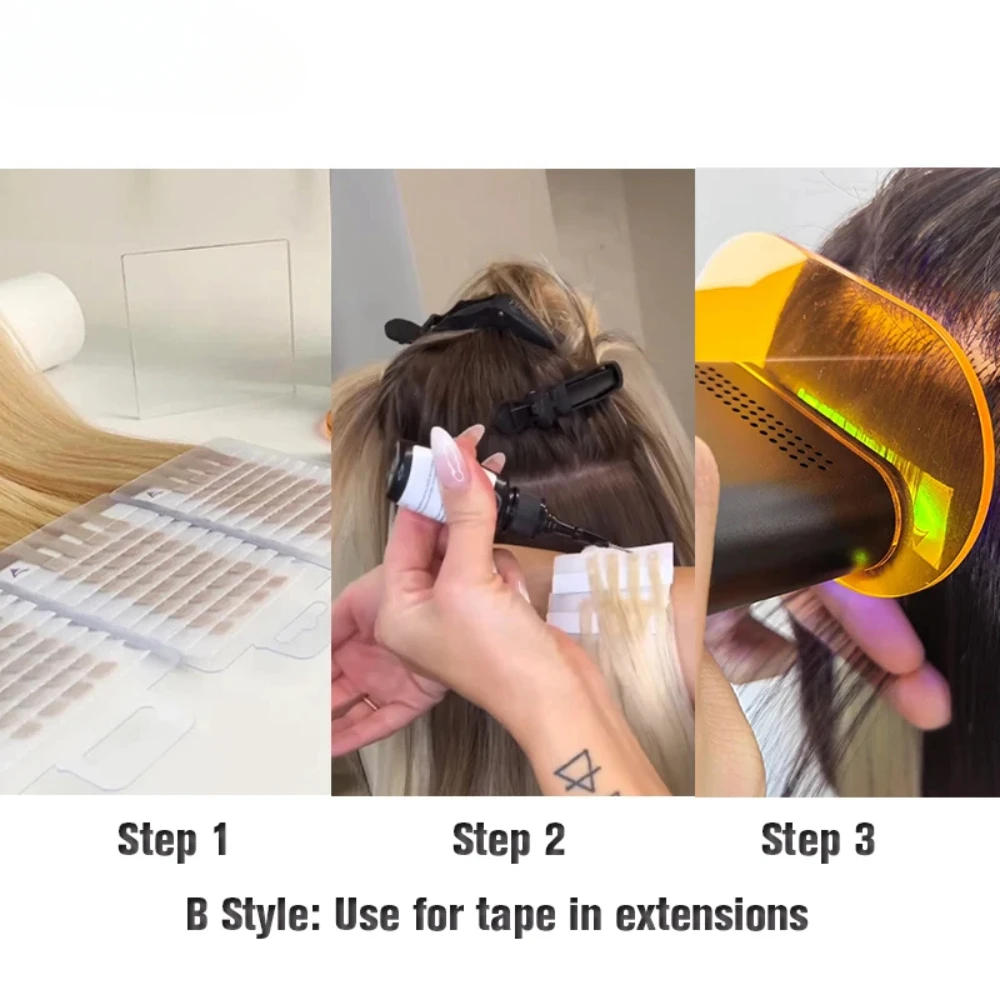 Step 1
Step 2
Step 3

B Style: Use for tape in extensions