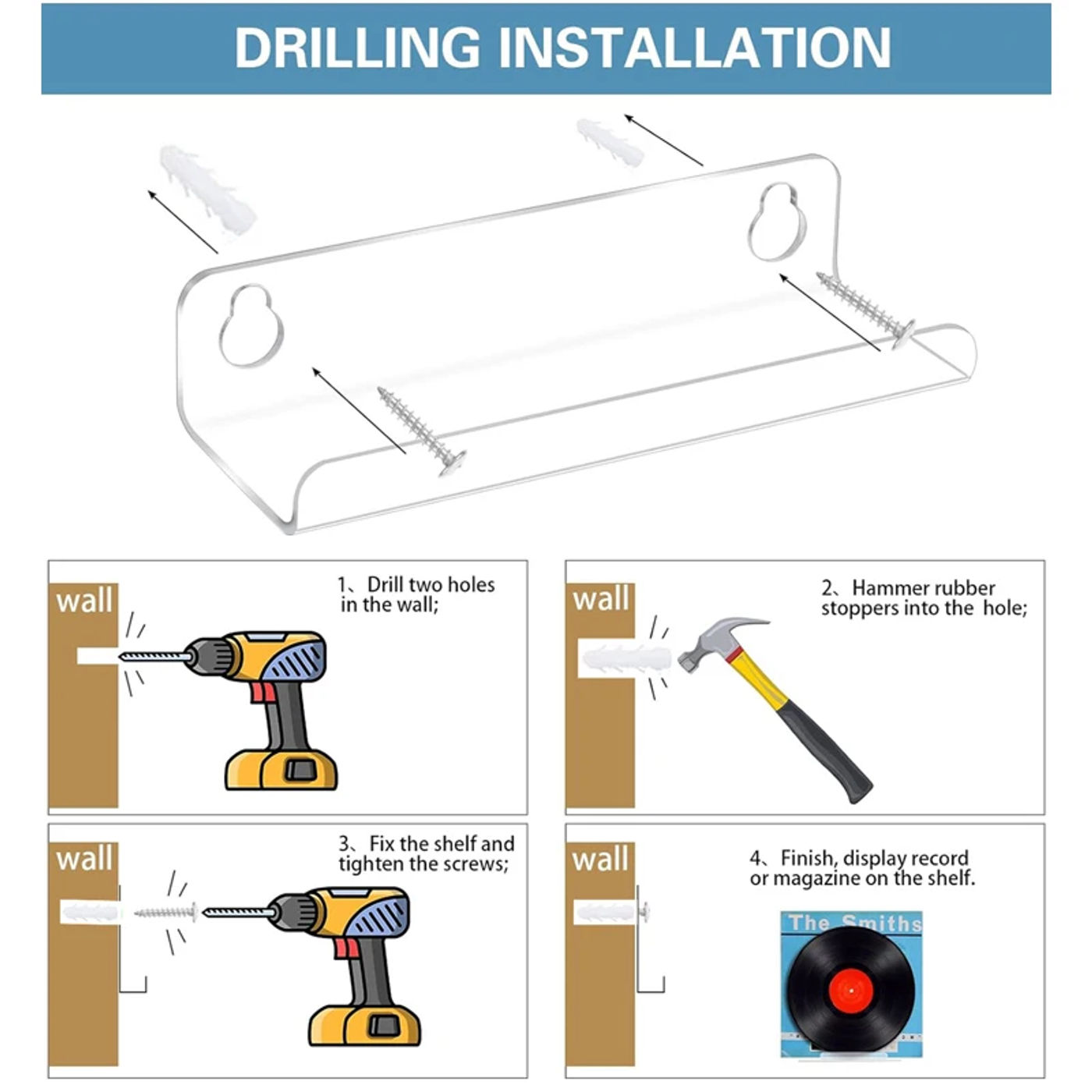 DRILLING INSTALLATION

wall

1、Drill two holes in the wall;

wall

2、Hammer rubber stoppers into the hole;

wall

3、Fix the shelf and tighten the screws;

wall

4、Finish, display record or magazine on the shelf.

The Smiths