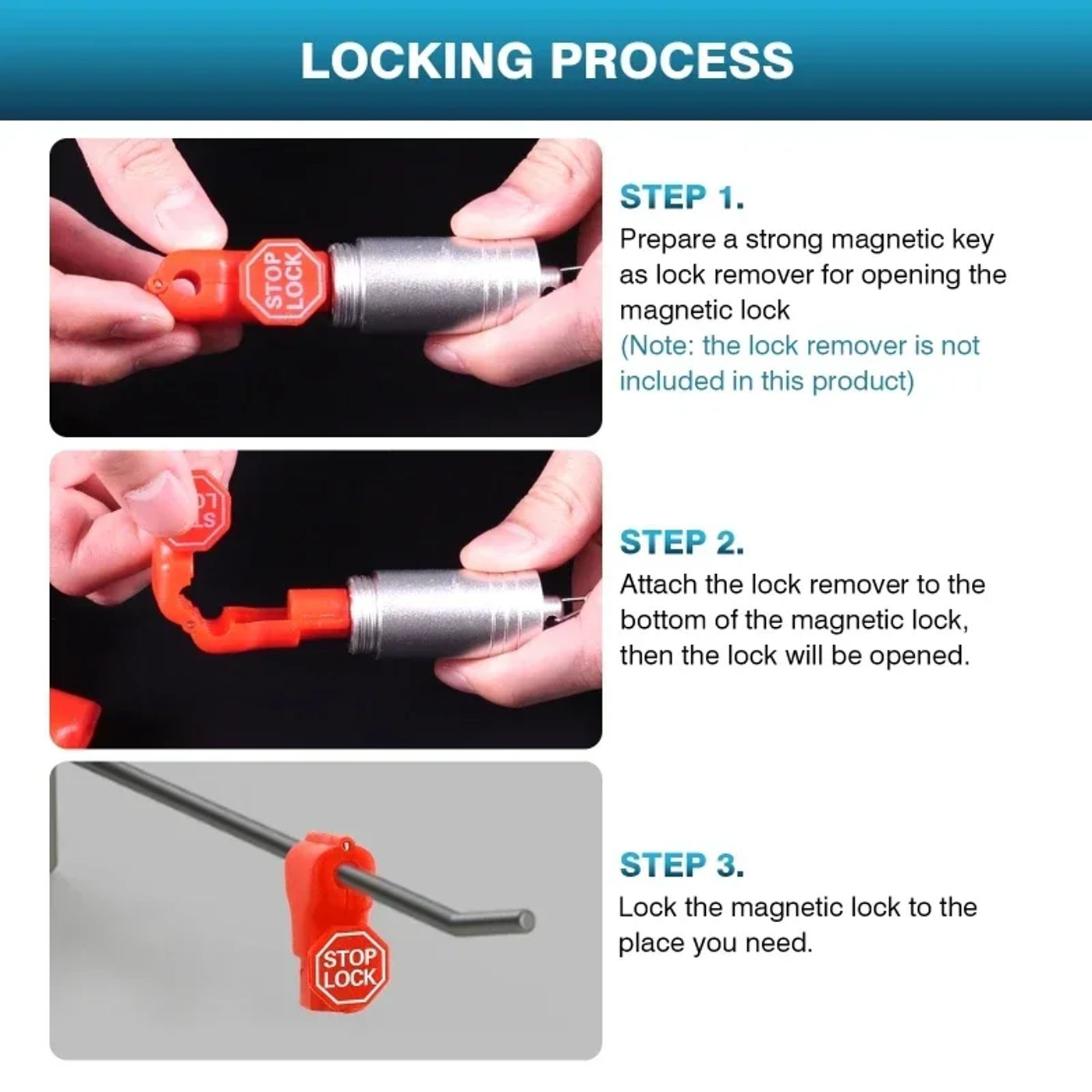 LOCKING PROCESS

STOP LOCK

STEP 1.
Prepare a strong magnetic key as lock remover for opening the magnetic lock
(Note: the lock remover is not included in this product)

STEP 2.
Attach the lock remover to the bottom of the magnetic lock, then the lock will be opened.

STOP LOCK

STEP 3.
Lock the magnetic lock to the place you need.