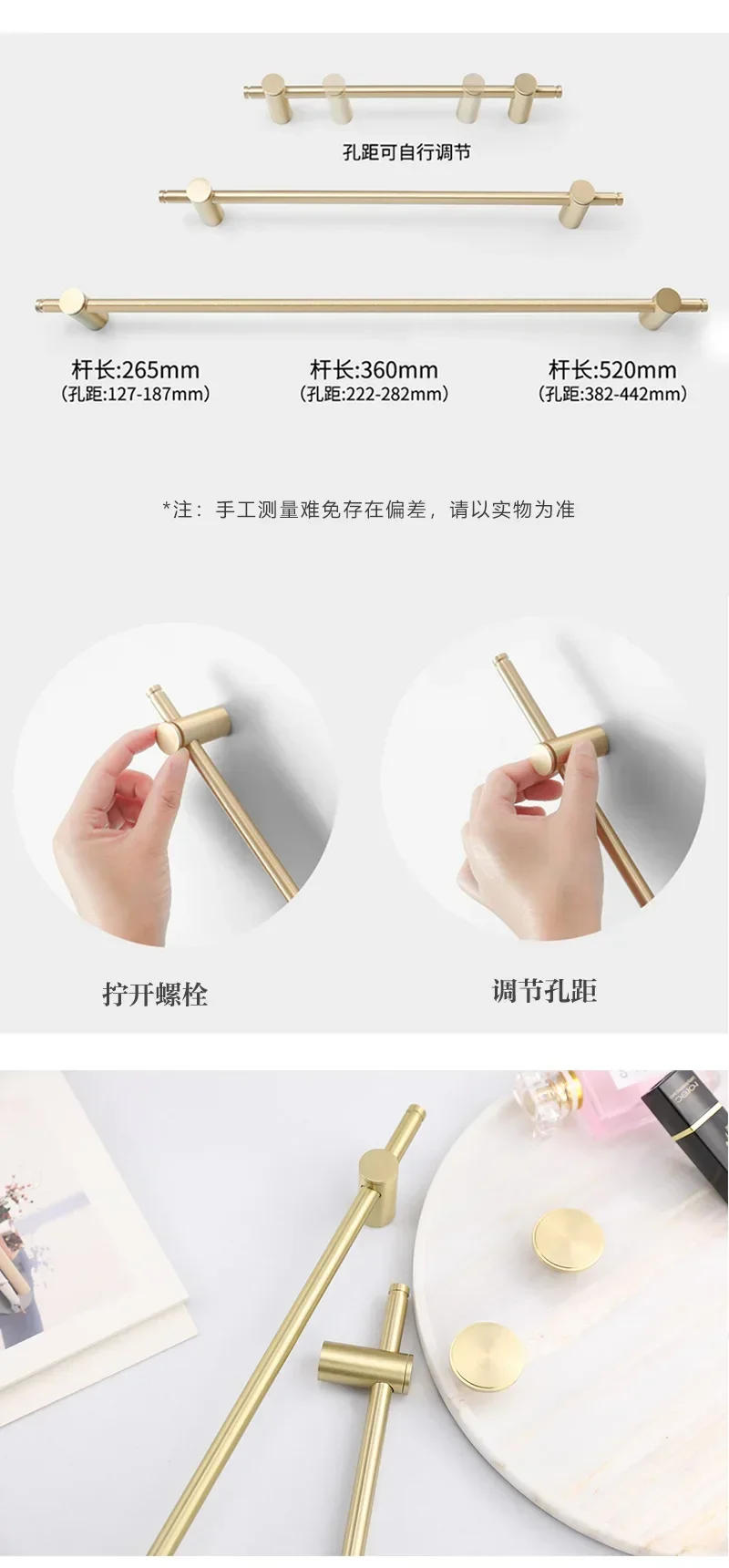 孔距可自行调节

杆长:265mm
(孔距:127-187mm)

杆长:360mm
(孔距:222-282mm)

杆长:520mm
(孔距:382-442mm)

*注：手工测量难免存在偏差，请以实物为准

拧开螺栓

调节孔距