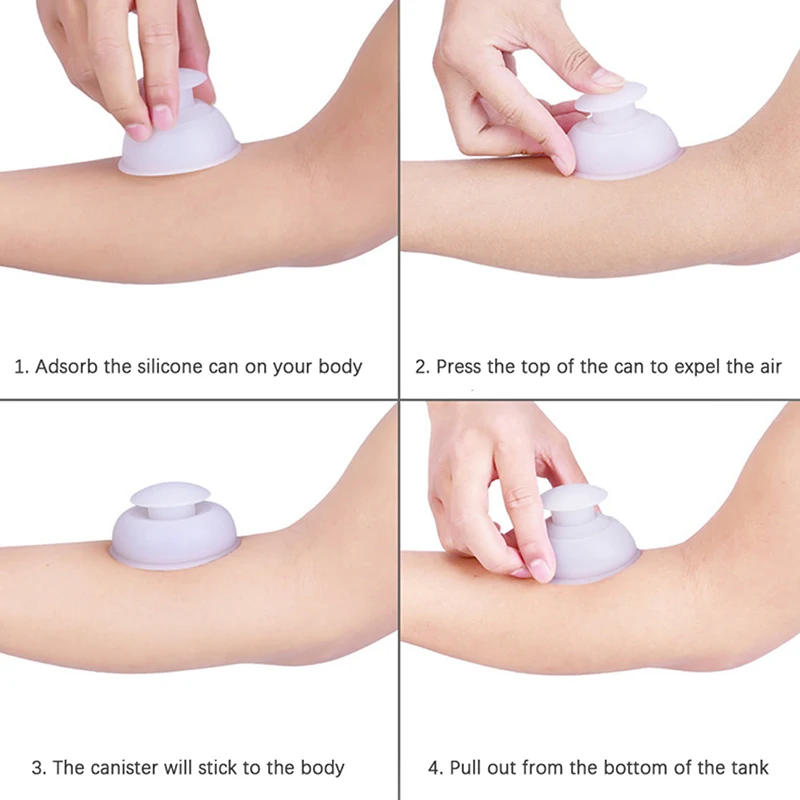 1. Adsorb the silicone can on your body

2. Press the top of the can to expel the air

3. The canister will stick to the body

4. Pull out from the bottom of the tank