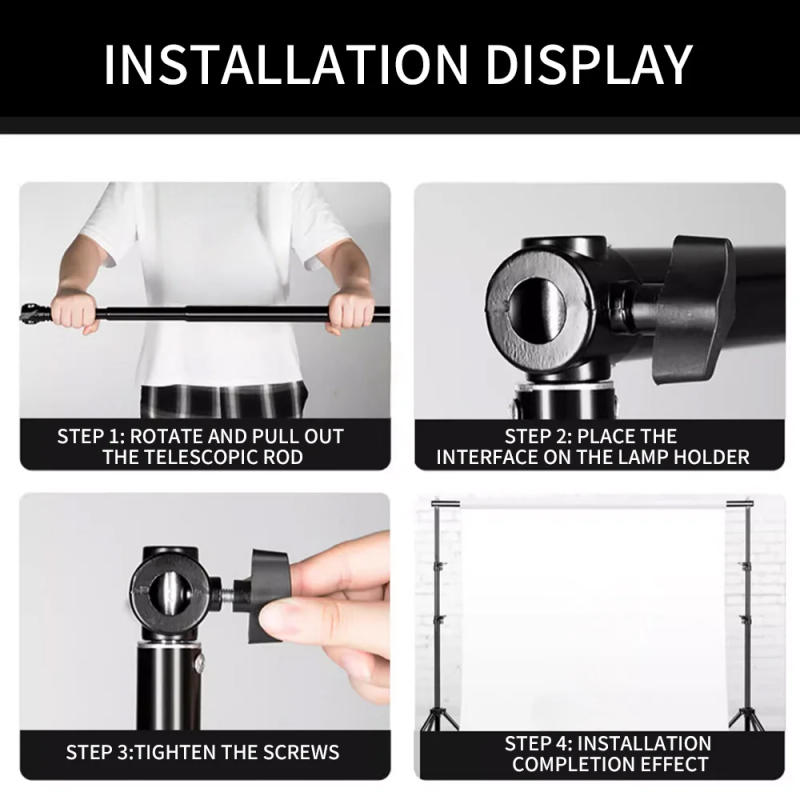 INSTALLATION DISPLAY

STEP 1: ROTATE AND PULL OUT THE TELESCOPIC ROD

STEP 2: PLACE THE INTERFACE ON THE LAMP HOLDER

STEP 3:TIGHTEN THE SCREWS

STEP 4: INSTALLATION COMPLETION EFFECT