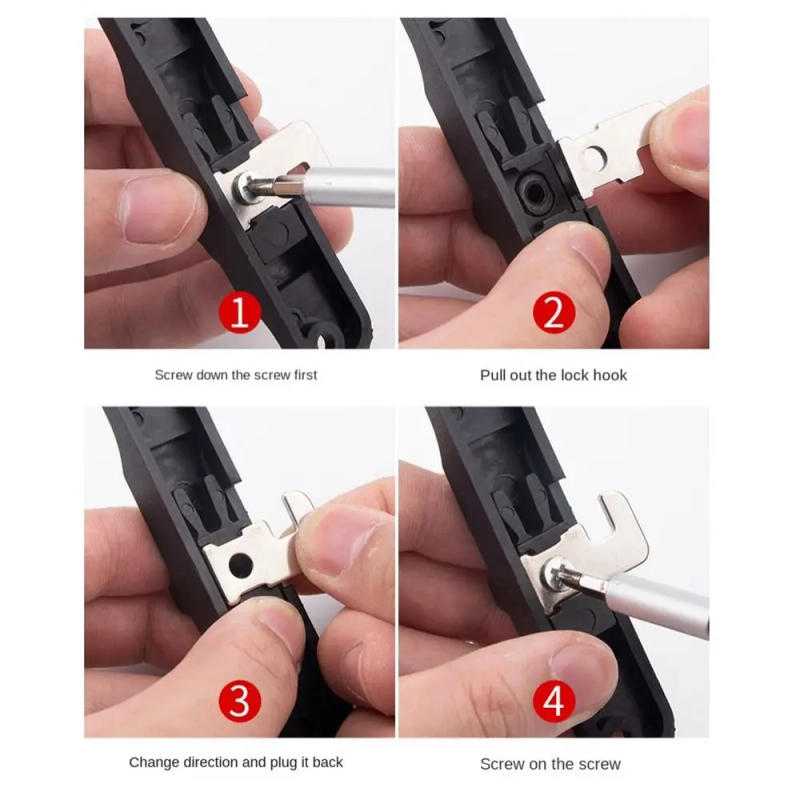 1

Screw down the screw first

2

Pull out the lock hook

3

Change direction and plug it back

4

Screw on the screw