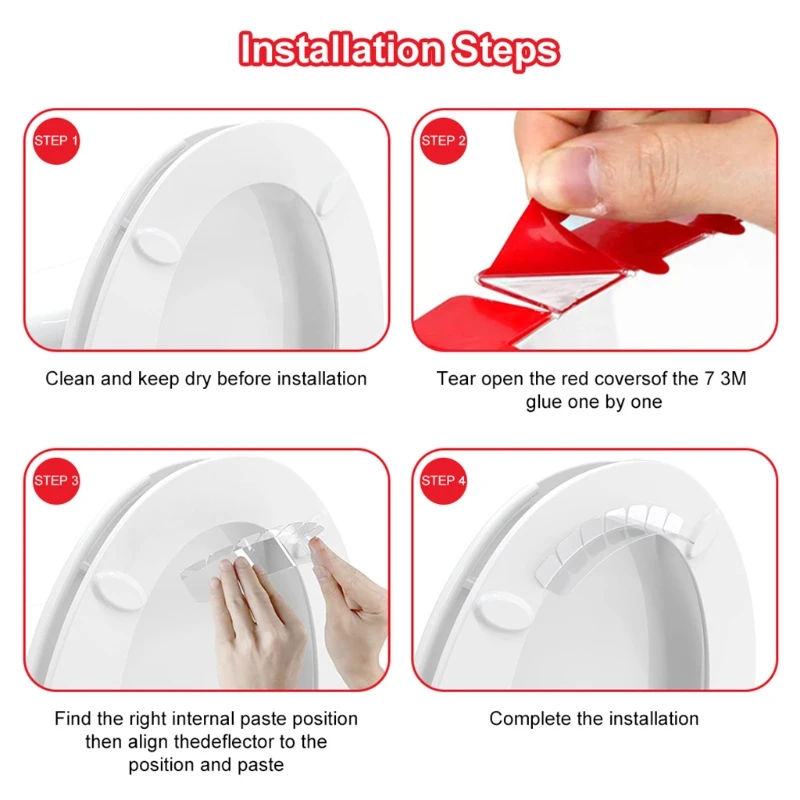 Installation Steps

STEP 1

Clean and keep dry before installation

STEP 2

Tear open the red coversof the 7 3M glue one by one

STEP 3

Find the right internal paste position then align thedeflector to the position and paste

STEP 4

Complete the installation