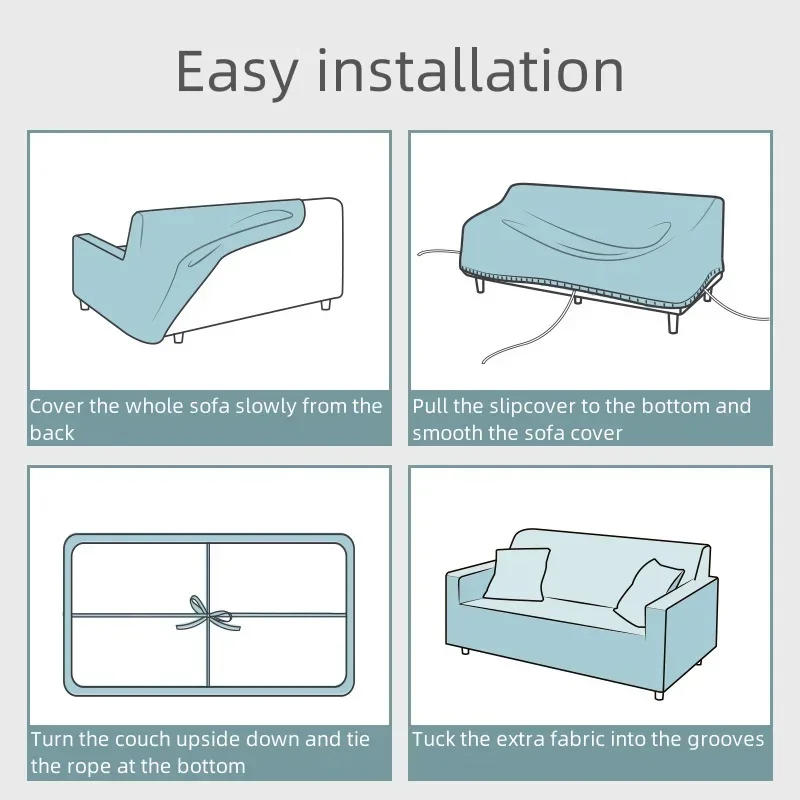 Easy installation

Cover the whole sofa slowly from the back

Pull the slipcover to the bottom and smooth the sofa cover

Turn the couch upside down and tie the rope at the bottom

Tuck the extra fabric into the grooves