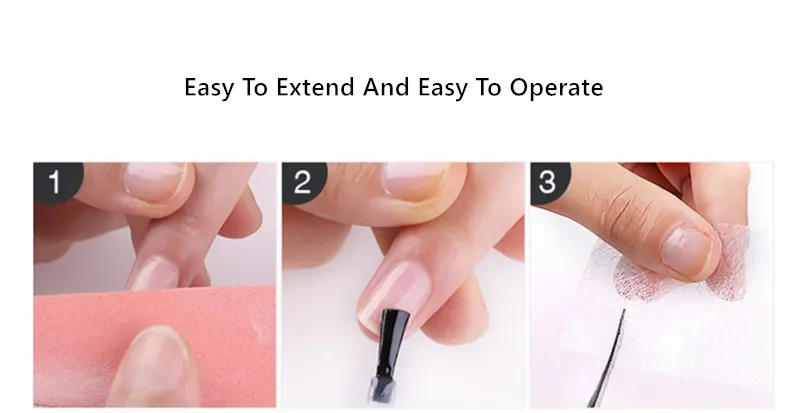 Easy To Extend And Easy To Operate

1

2

3