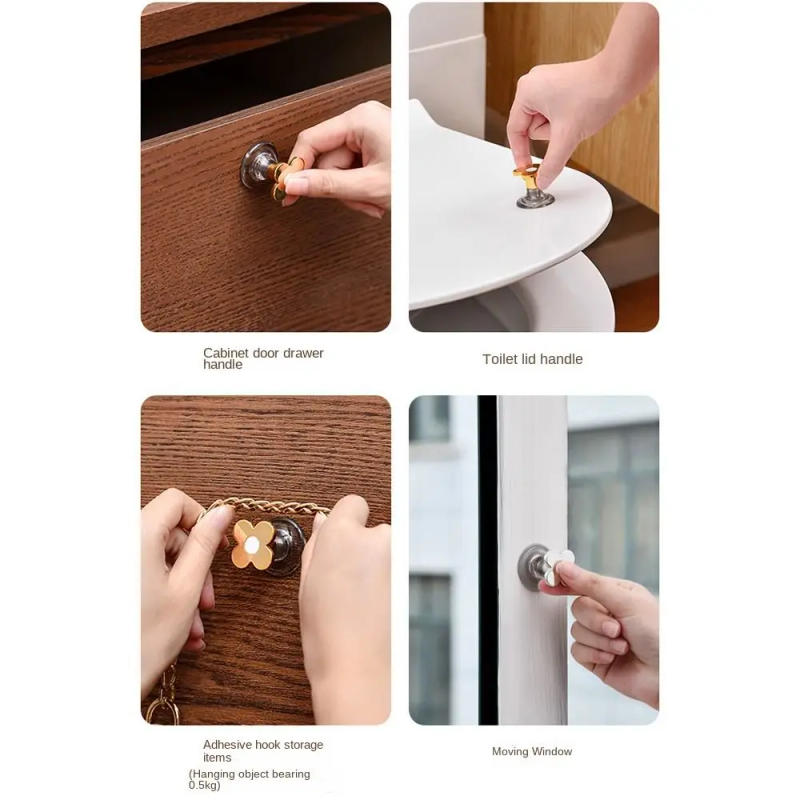 Cabinet door drawer handle

Toilet lid handle

Adhesive hook storage items
(Hanging object bearing 0.5kg)

Moving Window