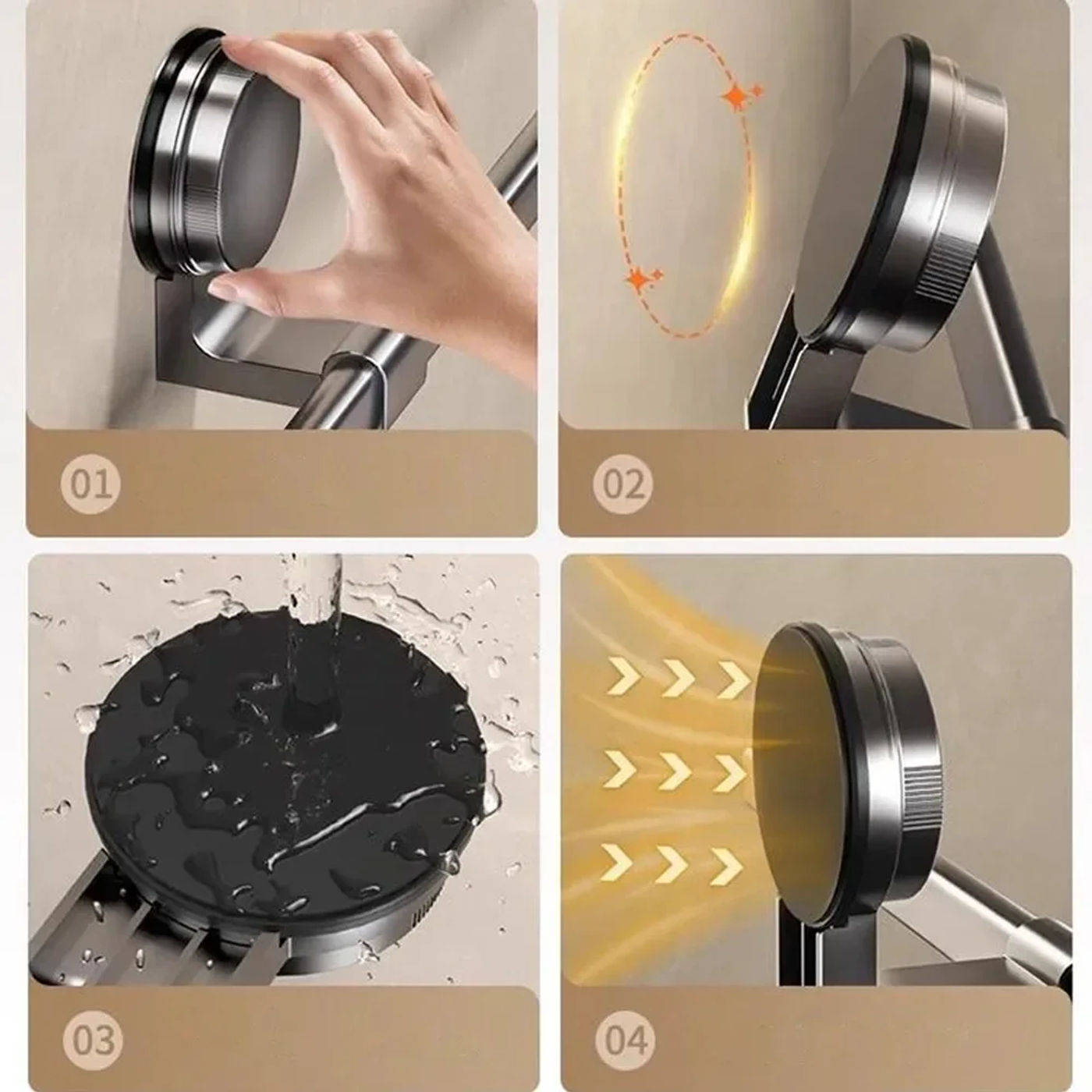 01

02

03

04