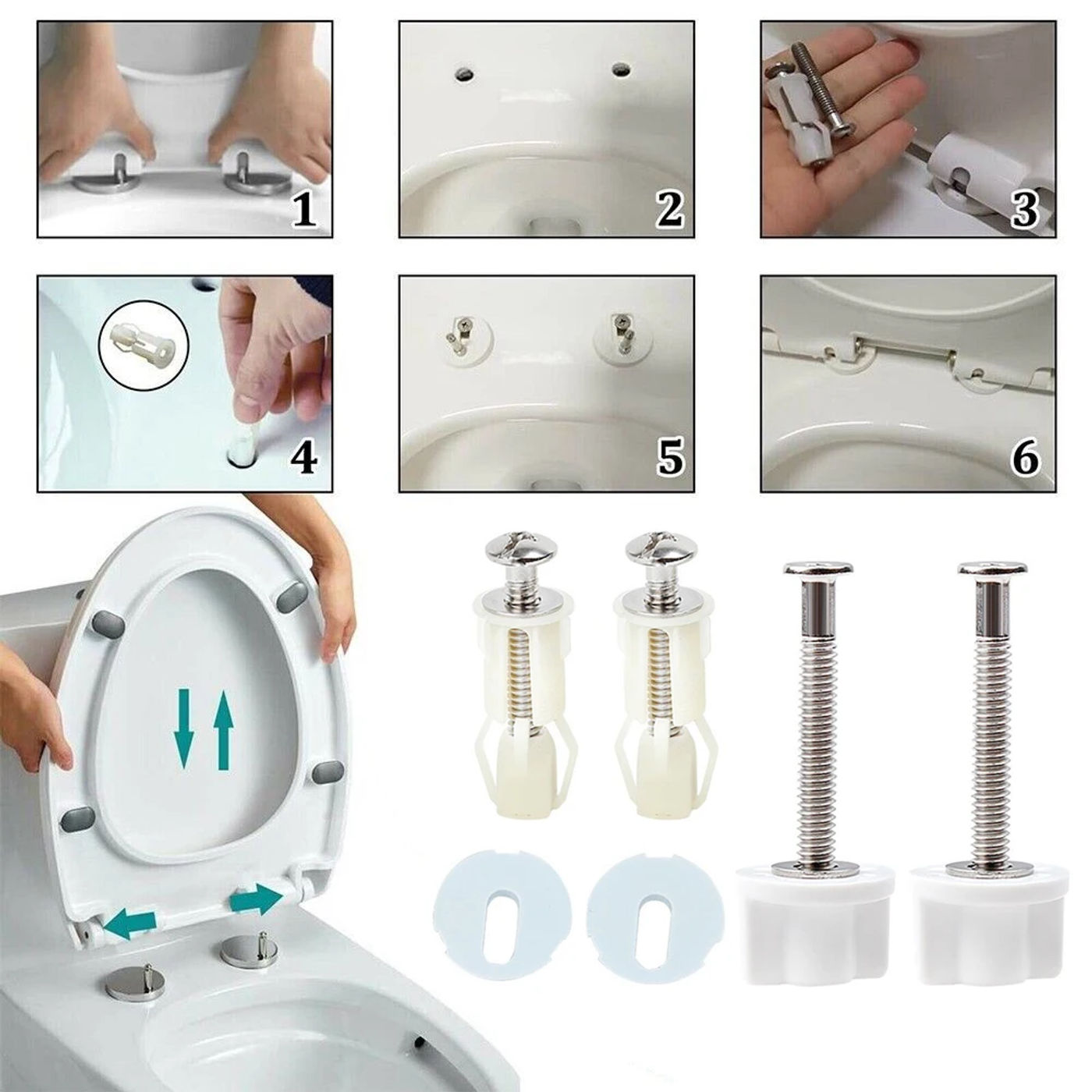 1

2

3

4

5

6