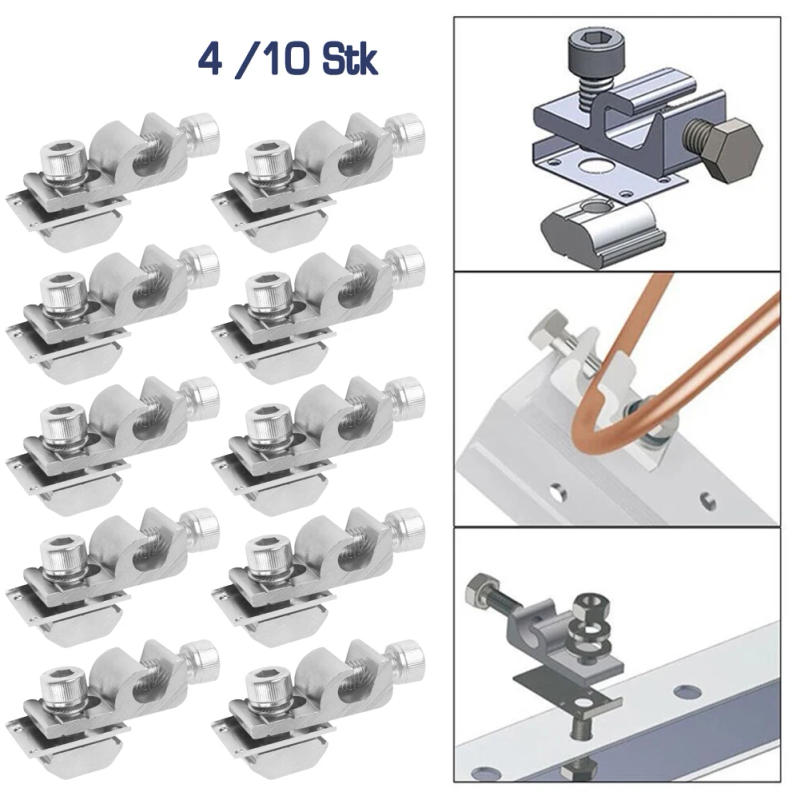 4 /10 Stk